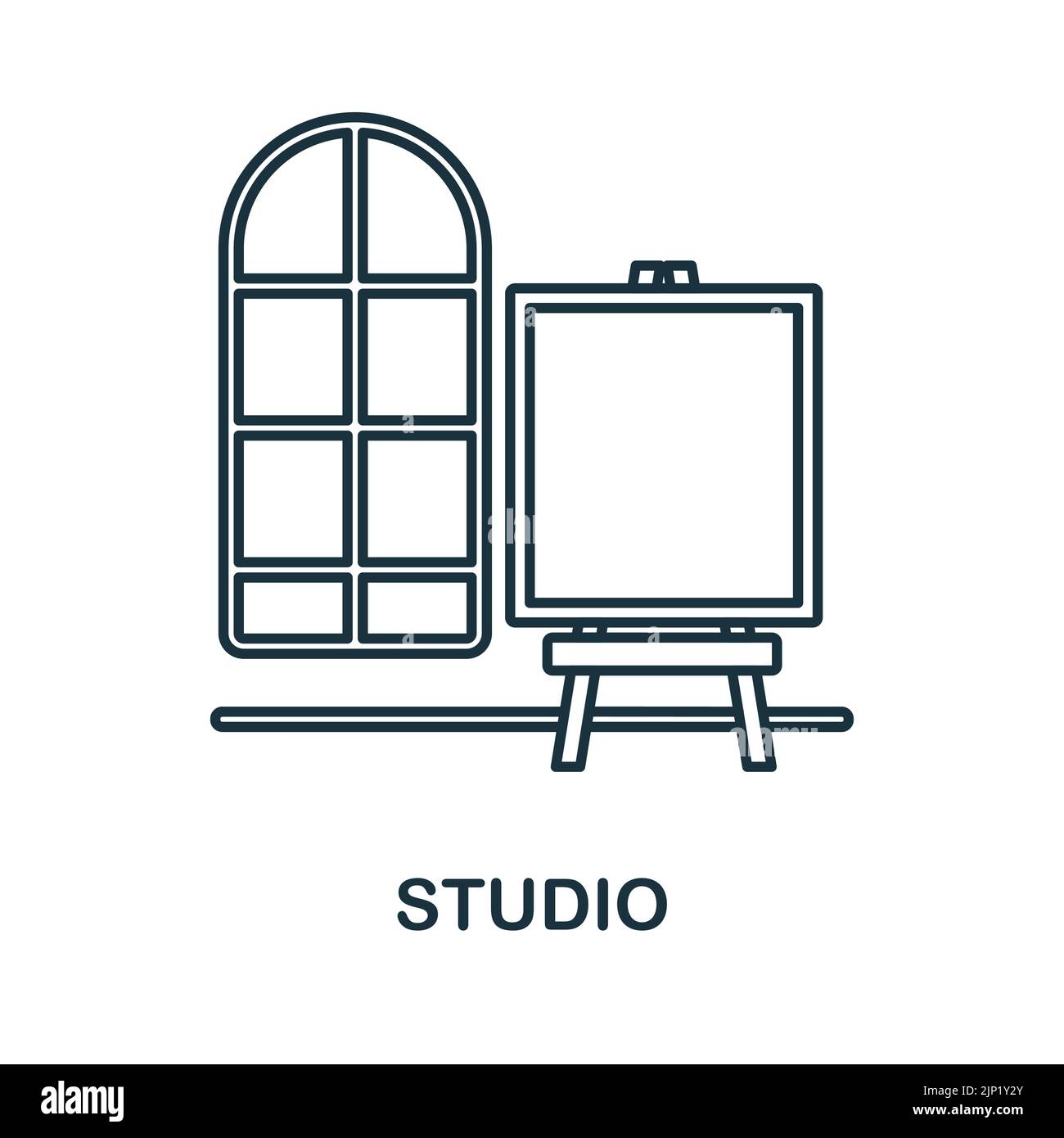 STUDIO

alamy

Image ID: 2JP1Y2Y
www.alamy.com