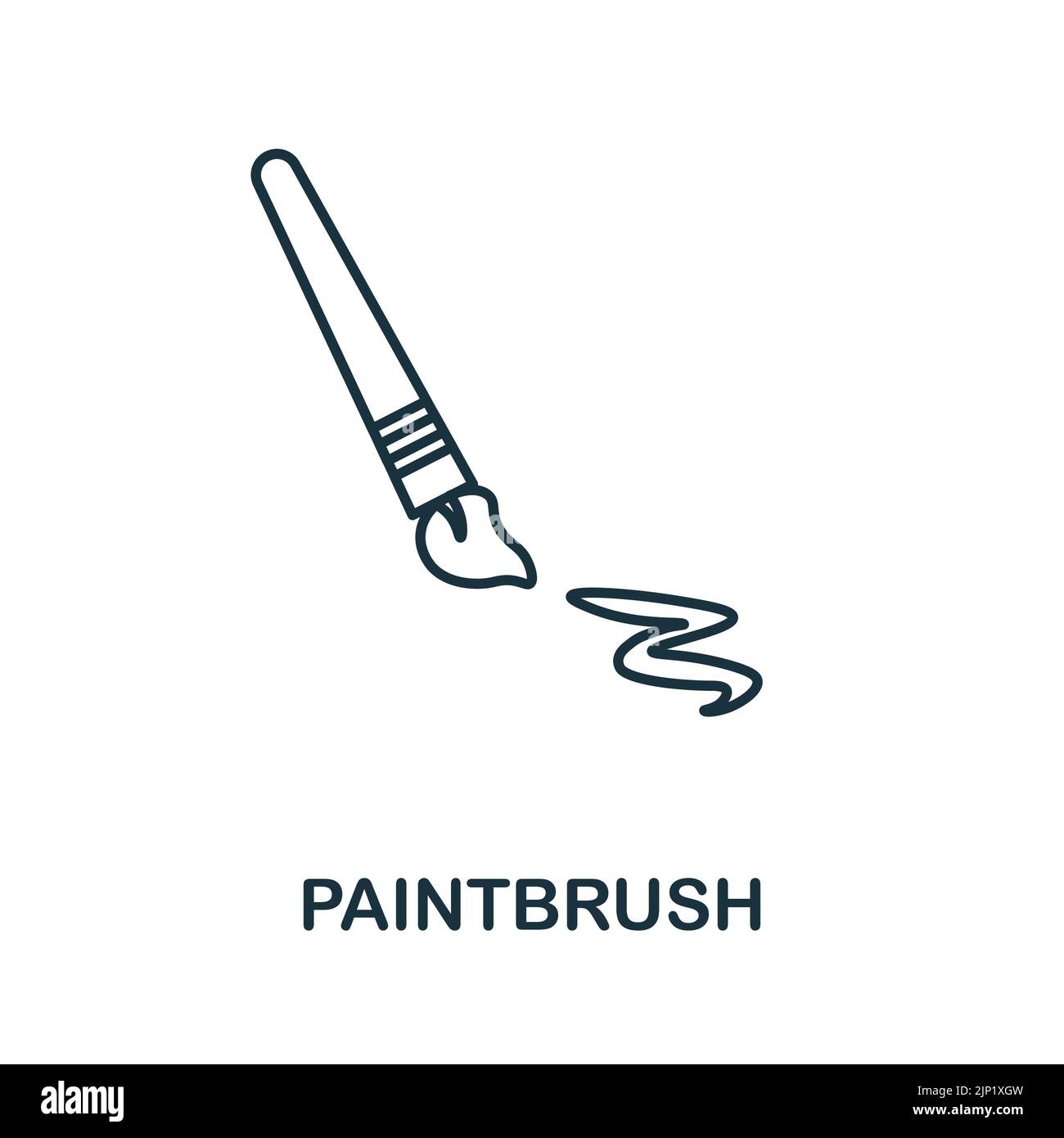 PAINTBRUSH

alamy

Image ID: 2JP1XGW
www.alamy.com