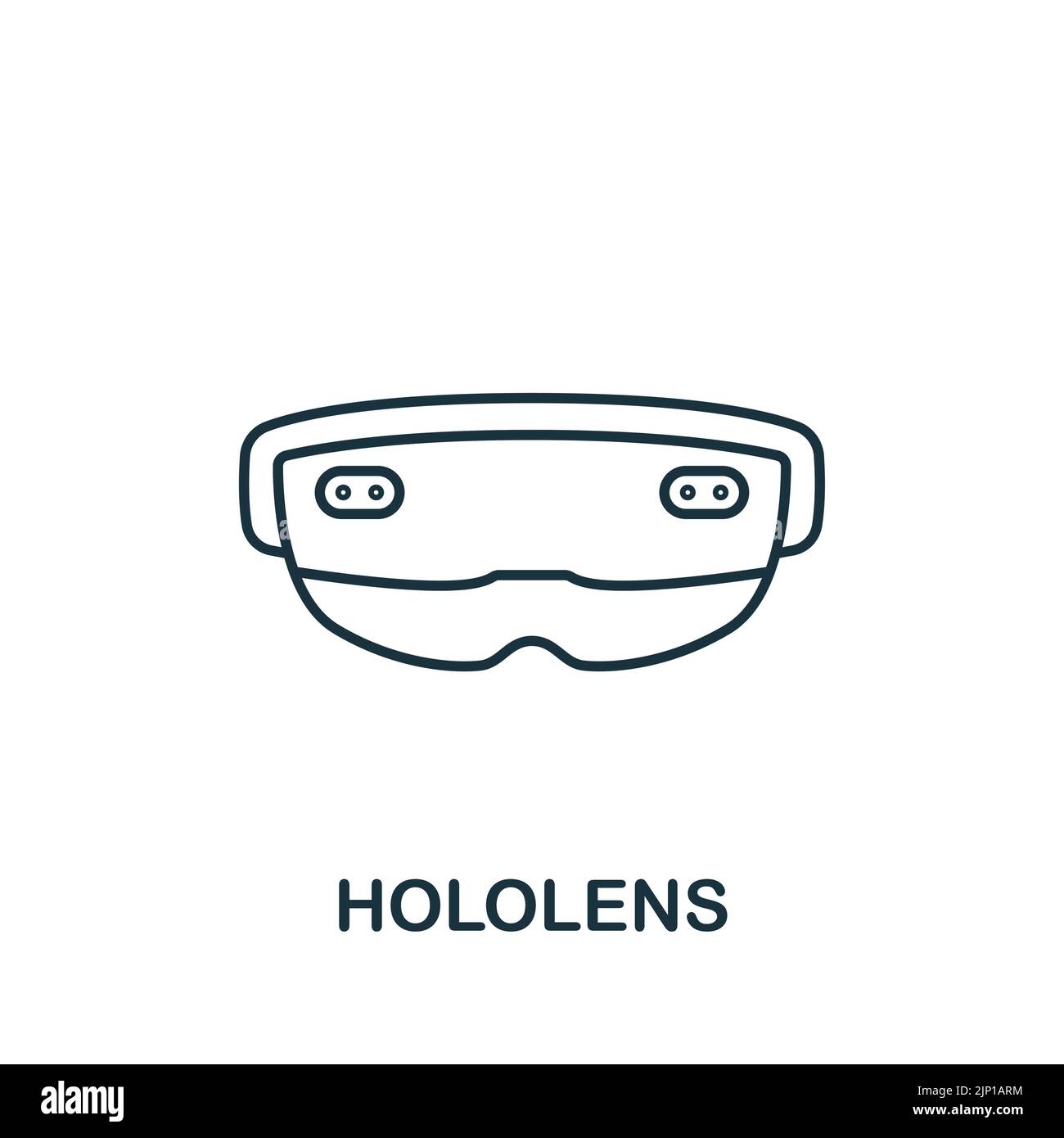 HOLOLENS

alamy

Image ID: 2JP1ARM
www.alamy.com