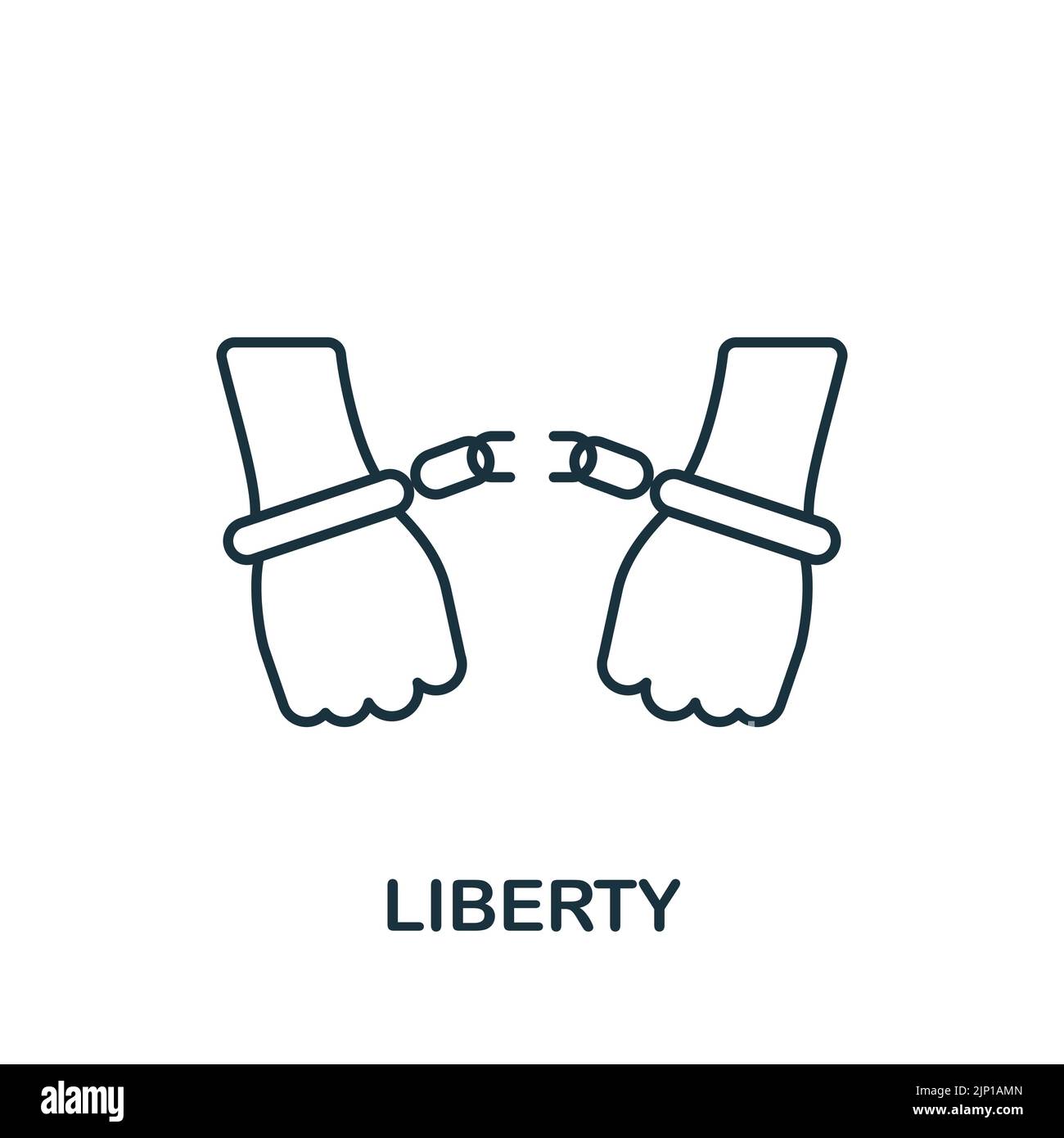 LIBERTY

alamy

Image ID: 2JP1AMN
www.alamy.com