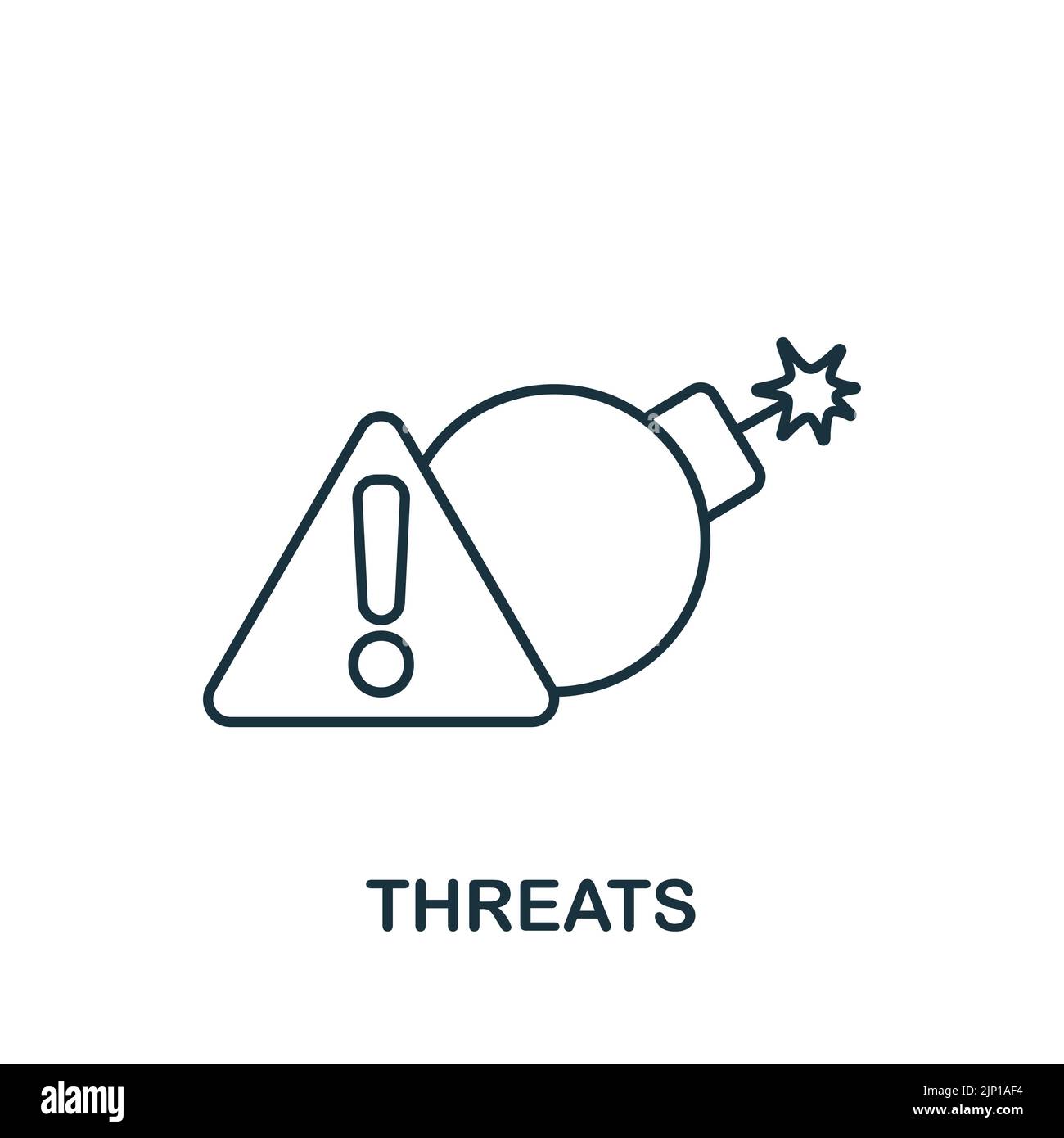 !

THREATS

alamy

Image ID: 2JP1AF4
www.alamy.com