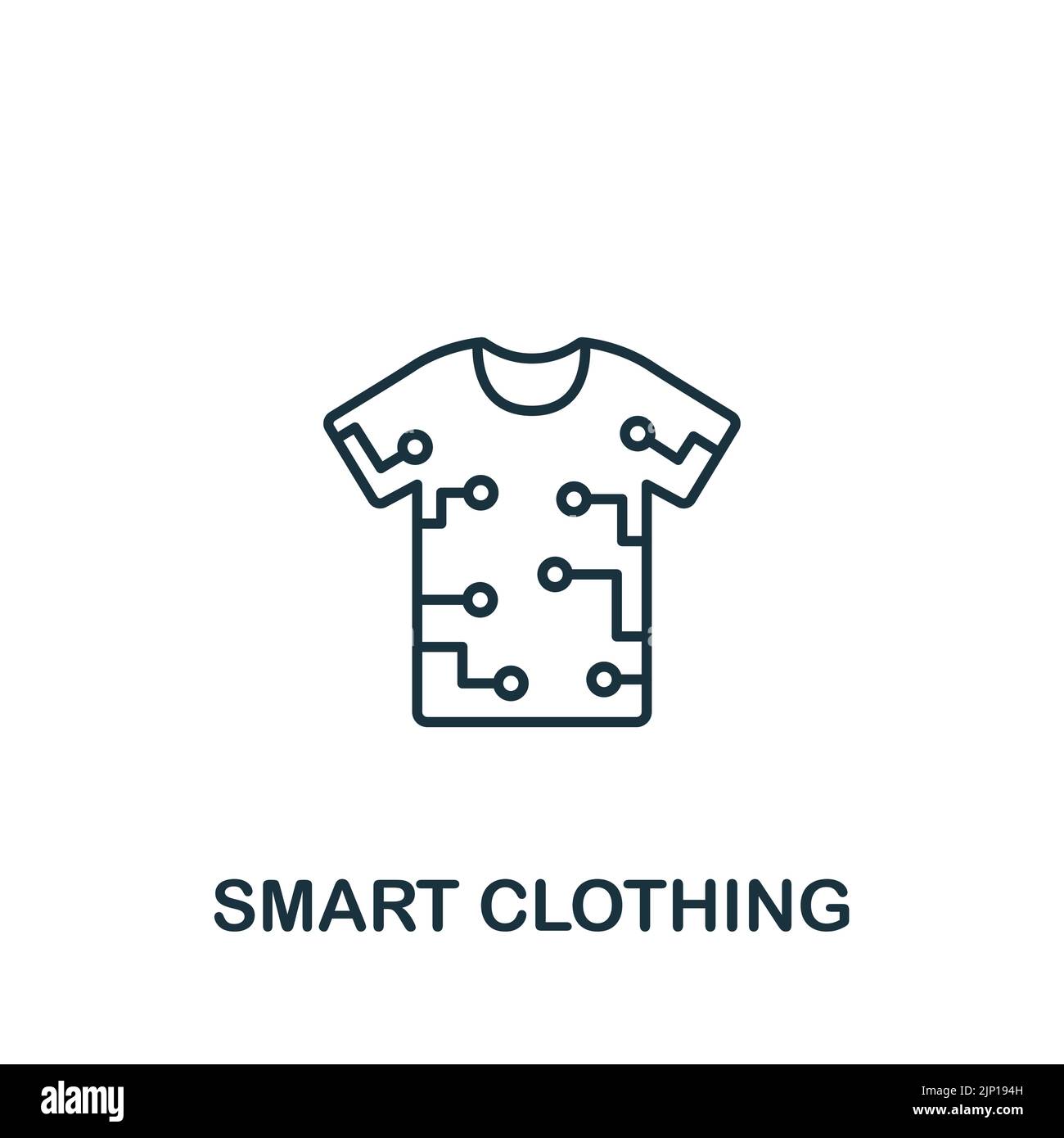 SMART CLOTHING

alamy

Image ID: 2JP194H
www.alamy.com