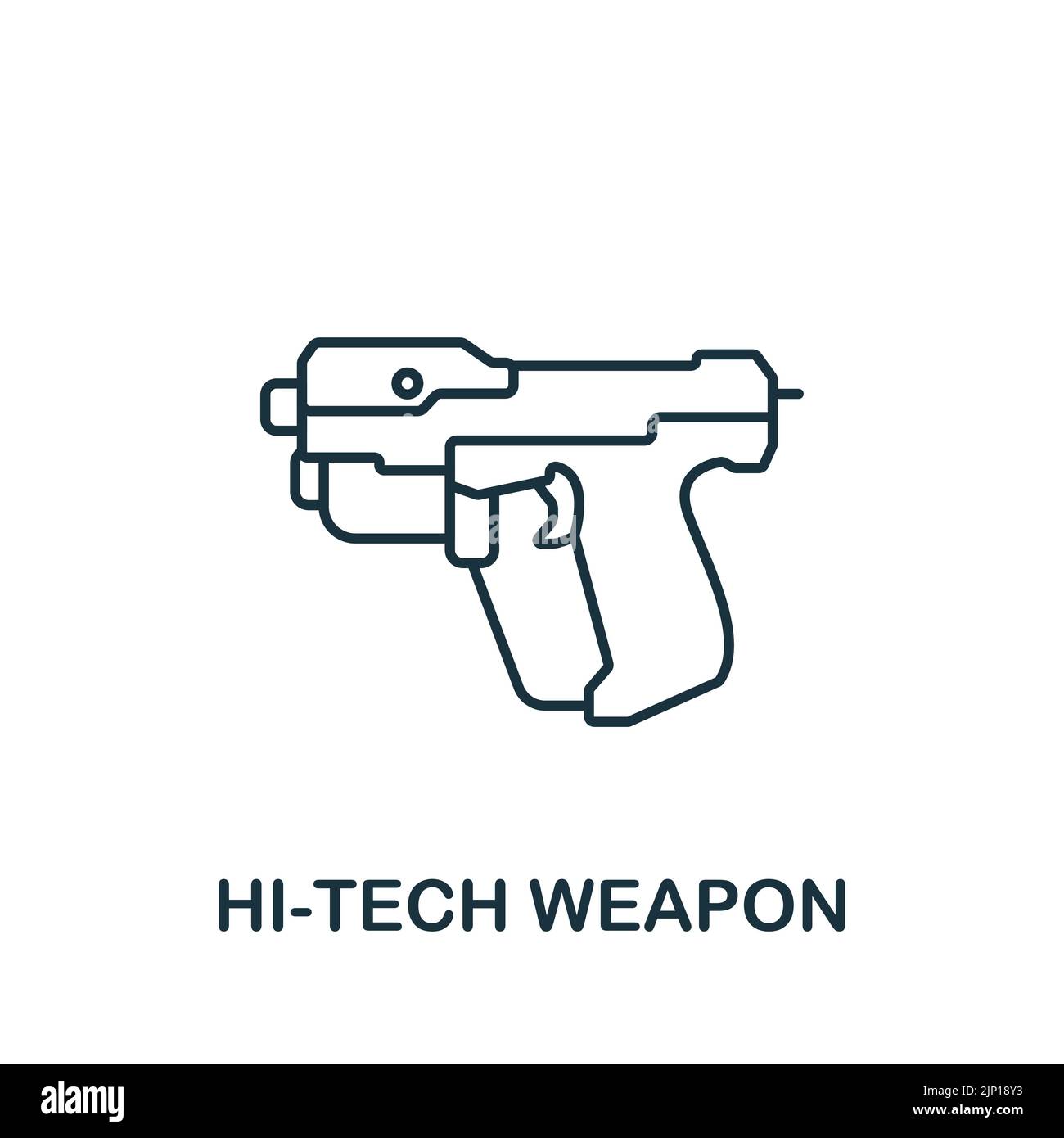 HI-TECH WEAPON

alamy

Image ID: 2JP18Y3
www.alamy.com