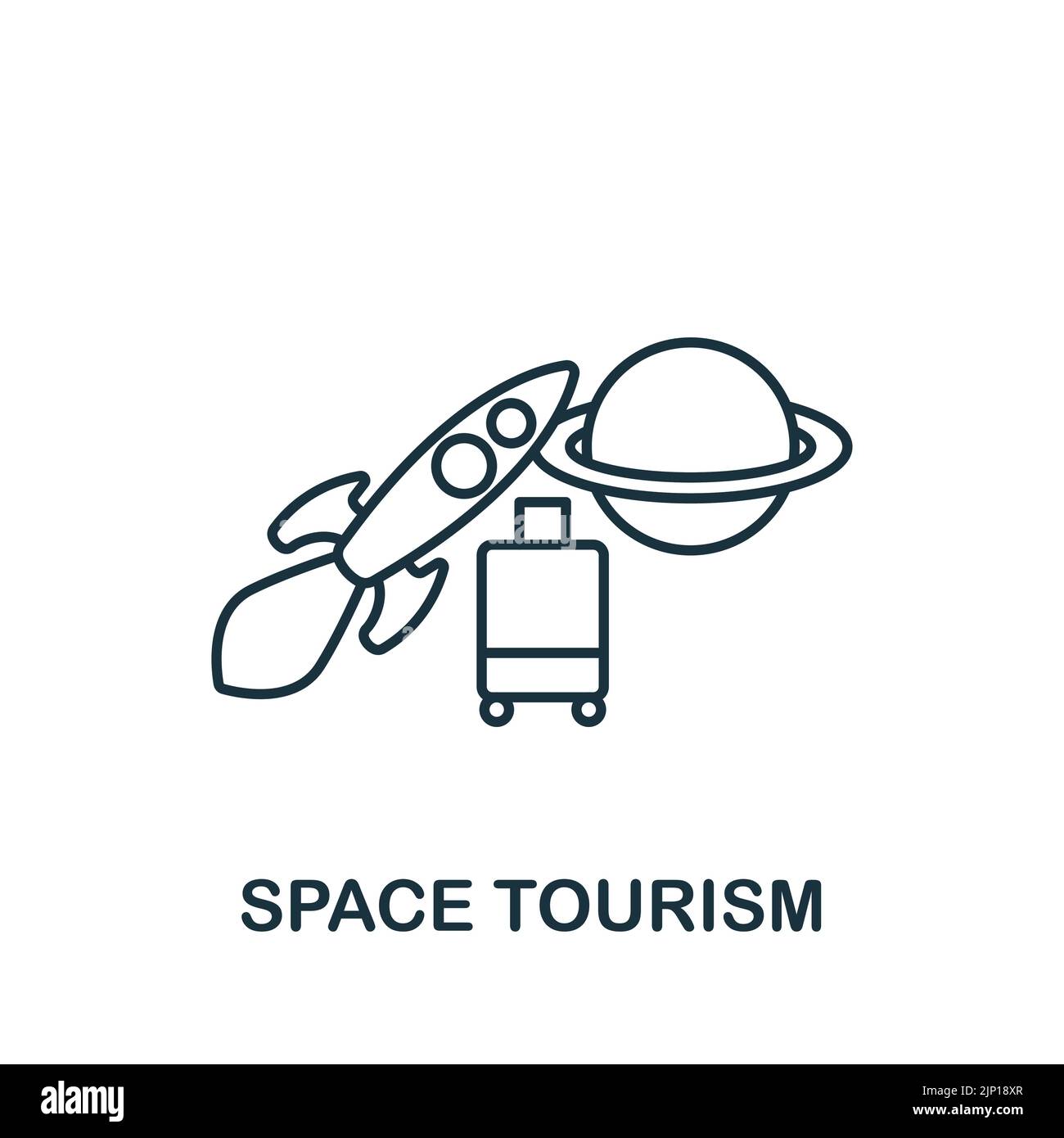 SPACE TOURISM

alamy

Image ID: 2JP18XR
www.alamy.com