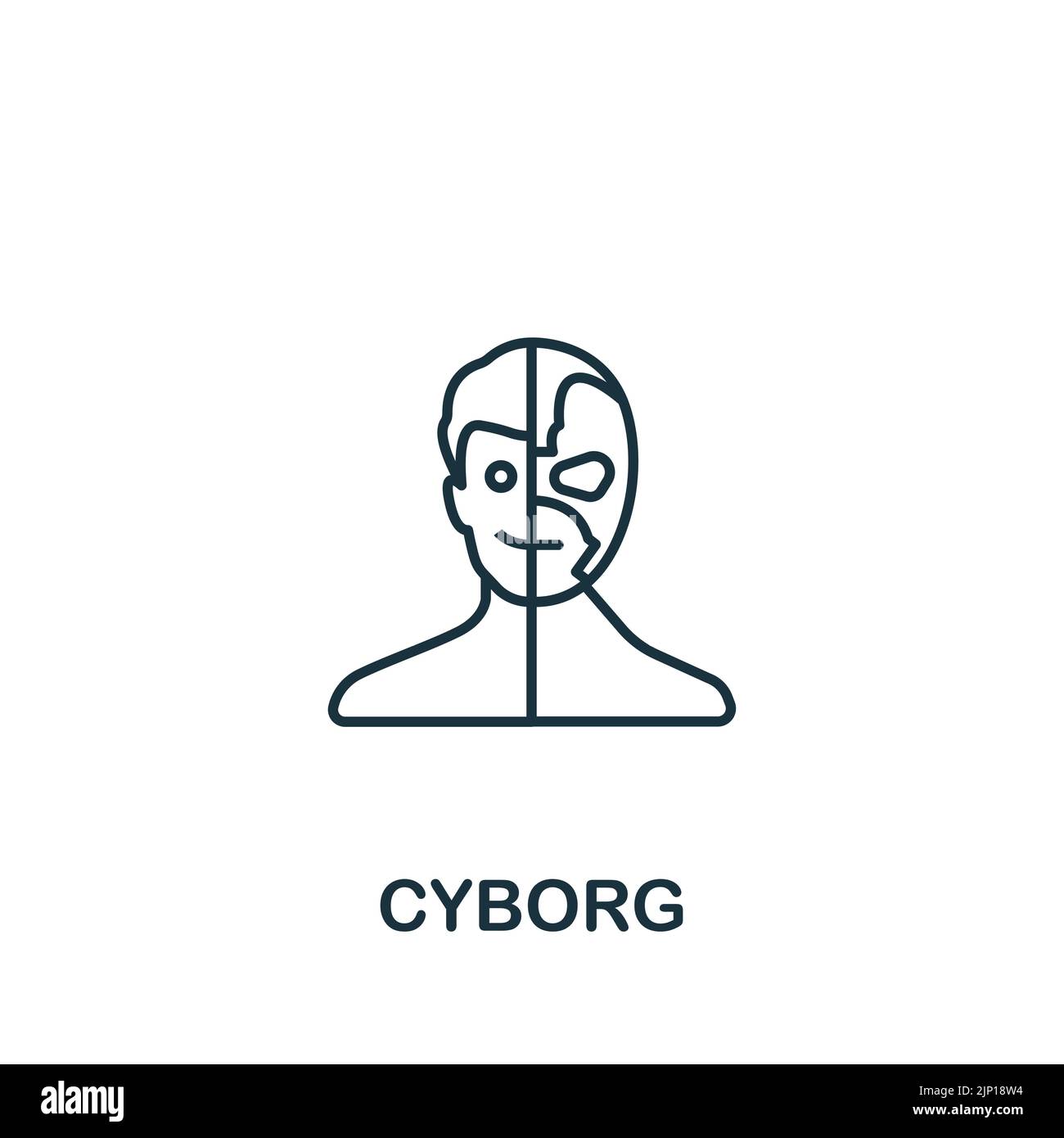 CYBORG

alamy

Image ID: 2JP18W4
www.alamy.com