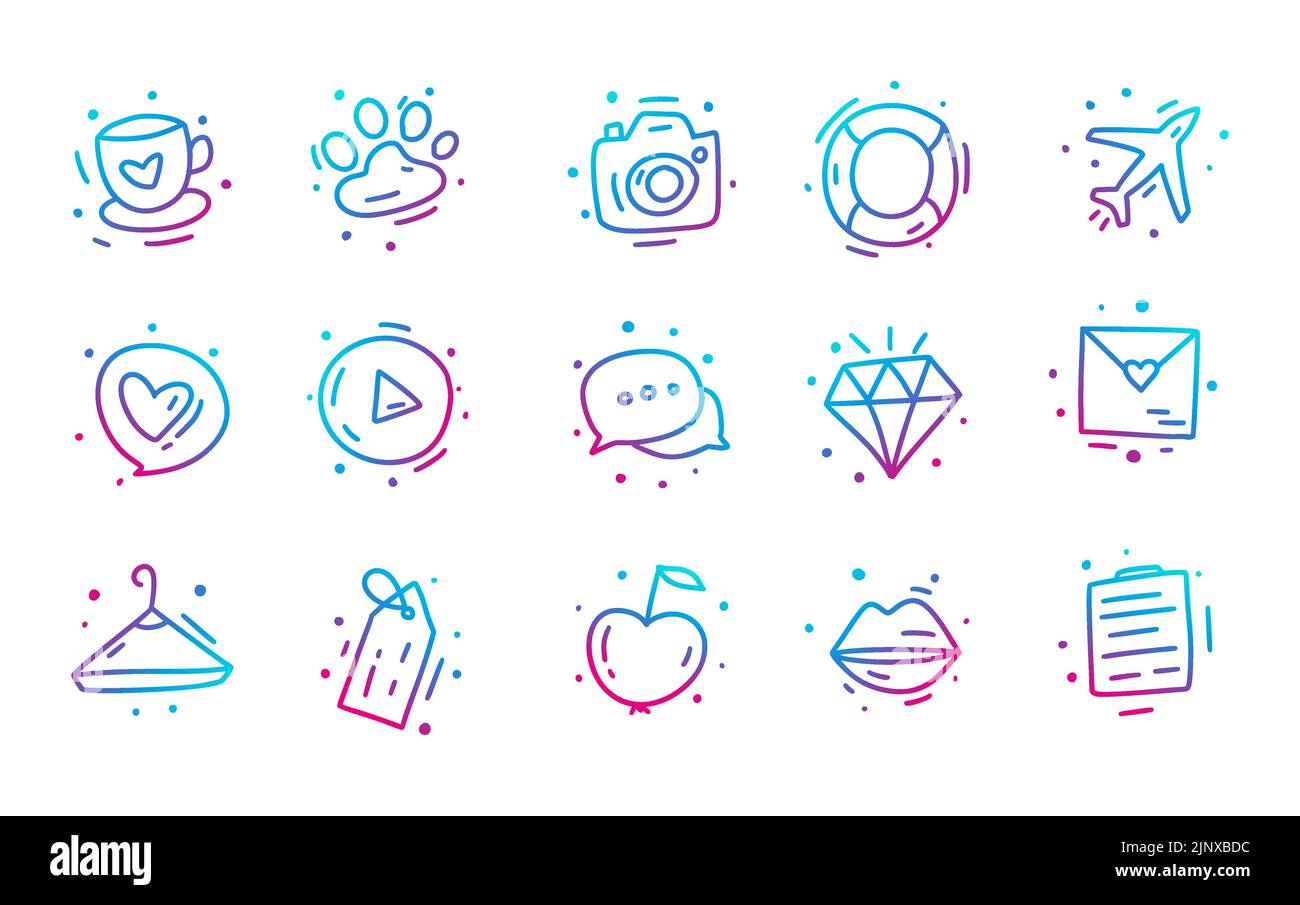 alamy

Image ID: 2JNXBDC
www.alamy.com