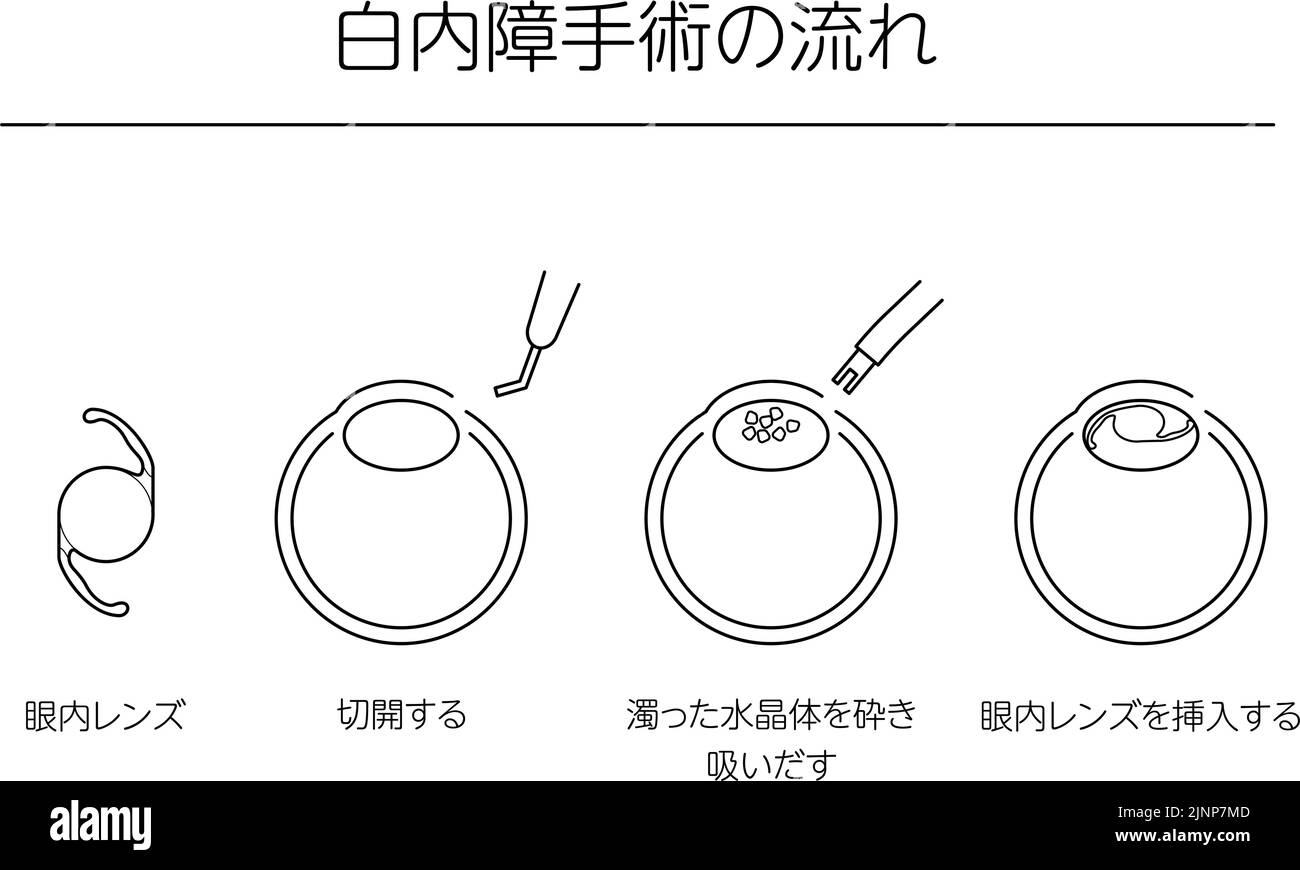 白内障手術の流れ

眼内レンズ

切開する

濁った水晶体を砕き吸いだす

眼内レンズを挿入する

alamy

Image ID: 2JNP7MD
www.alamy.com