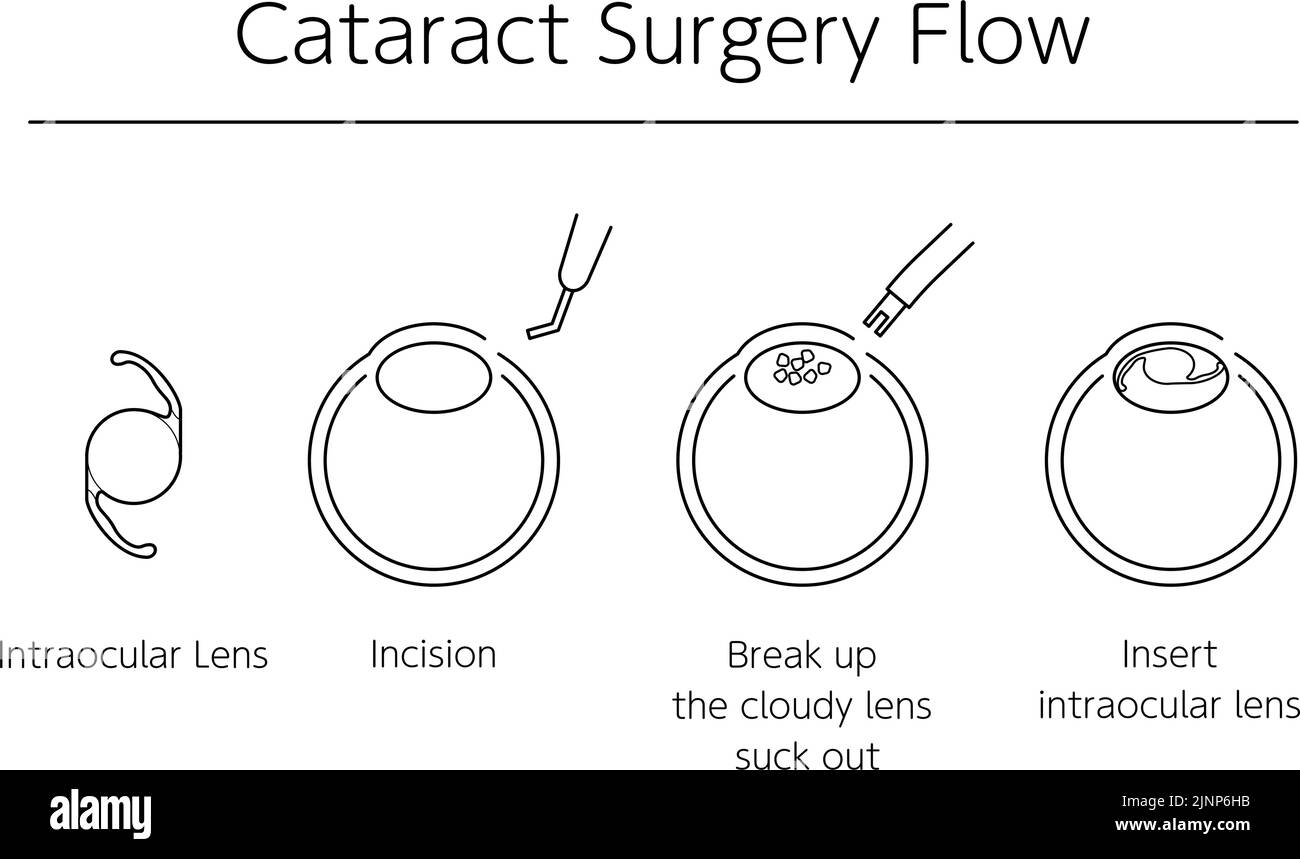 Cataract Surgery Flow

Intraocular Lens

Incision

Break up the cloudy lens suck out

Insert intraocular lens

alamy

Image ID: 2JNP6HB
www.alamy.com