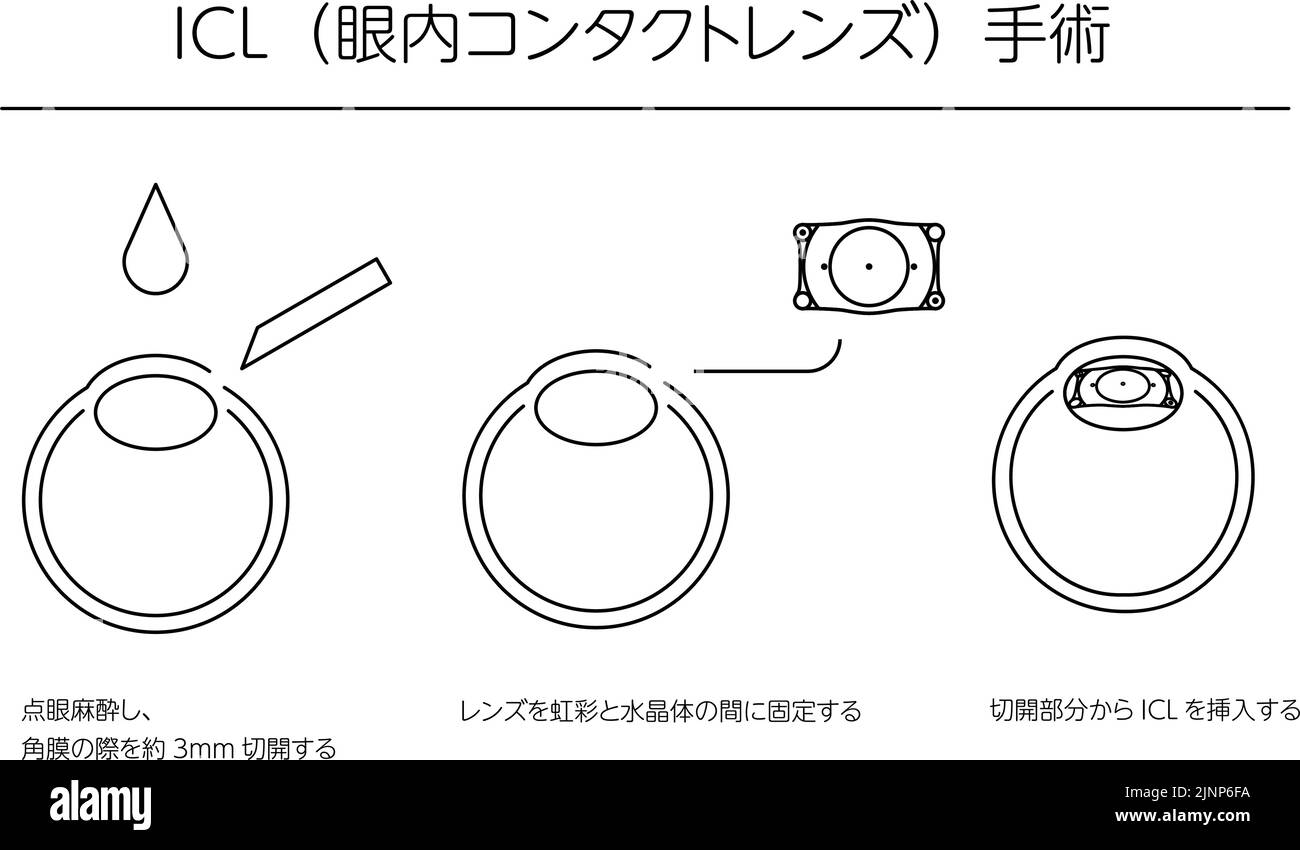 ICL（眼内コンタクトレンズ）手術

点眼麻酔し、
角膜の際を約 3mm 切開する

レンズを虹彩と水晶体の間に固定する

切開部分から ICL を挿入する

alamy

Image ID: 2JNP6FA
www.alamy.com