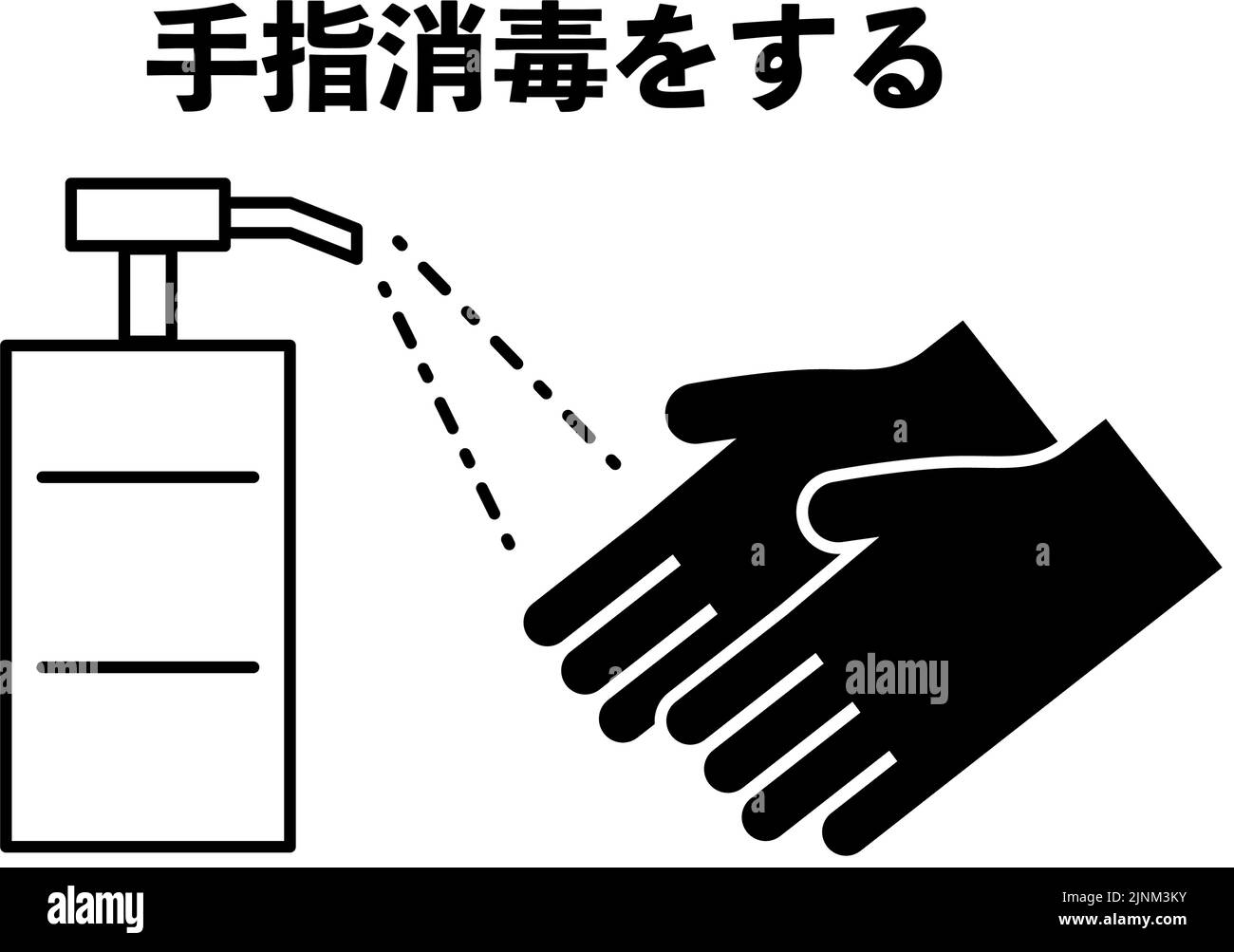 手指消毒をする

alamy

alamy

Image ID: 2JNM3KY
www.alamy.com