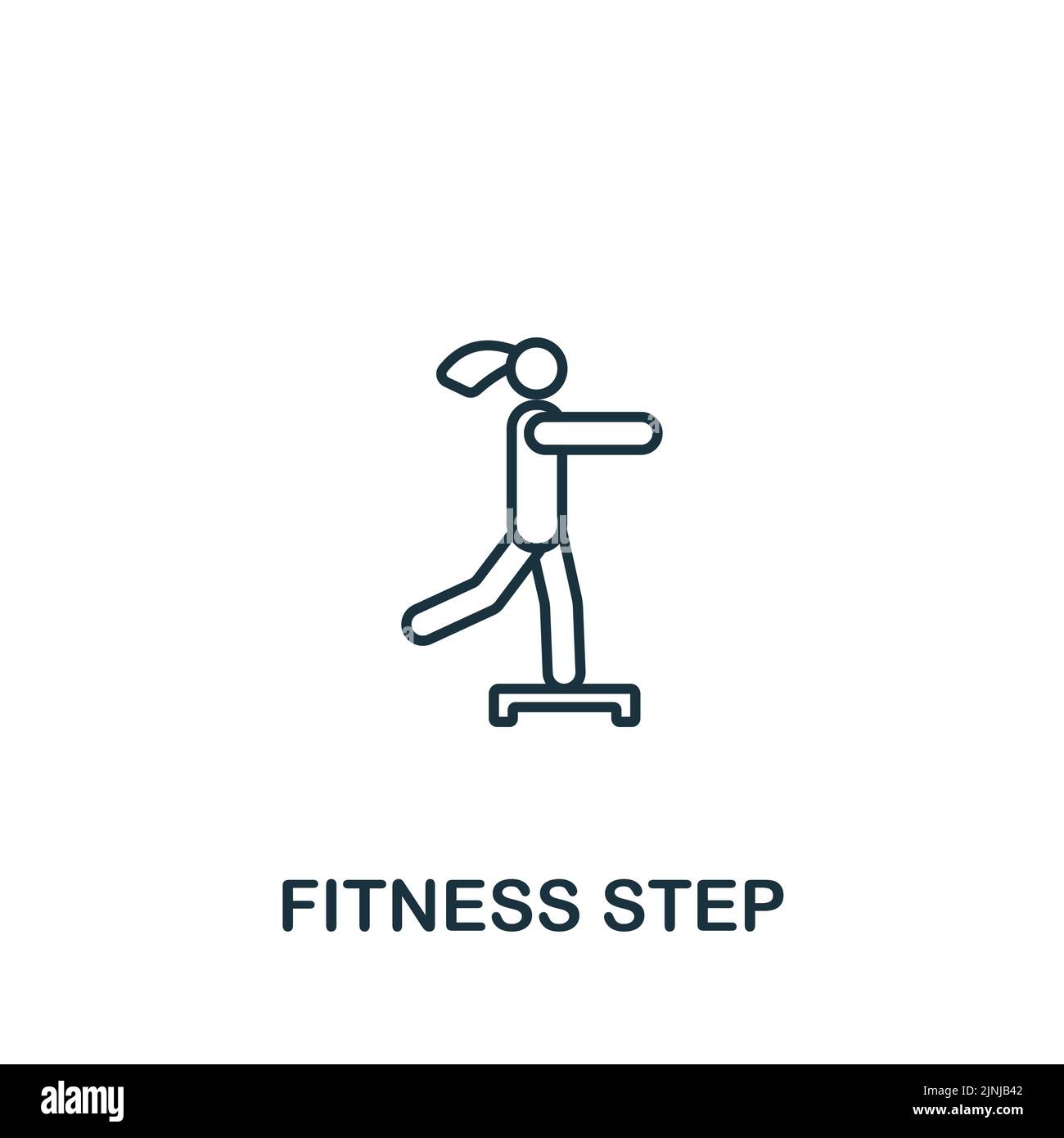 FITNESS STEP

alamy

Image ID: 2JNJB42
www.alamy.com