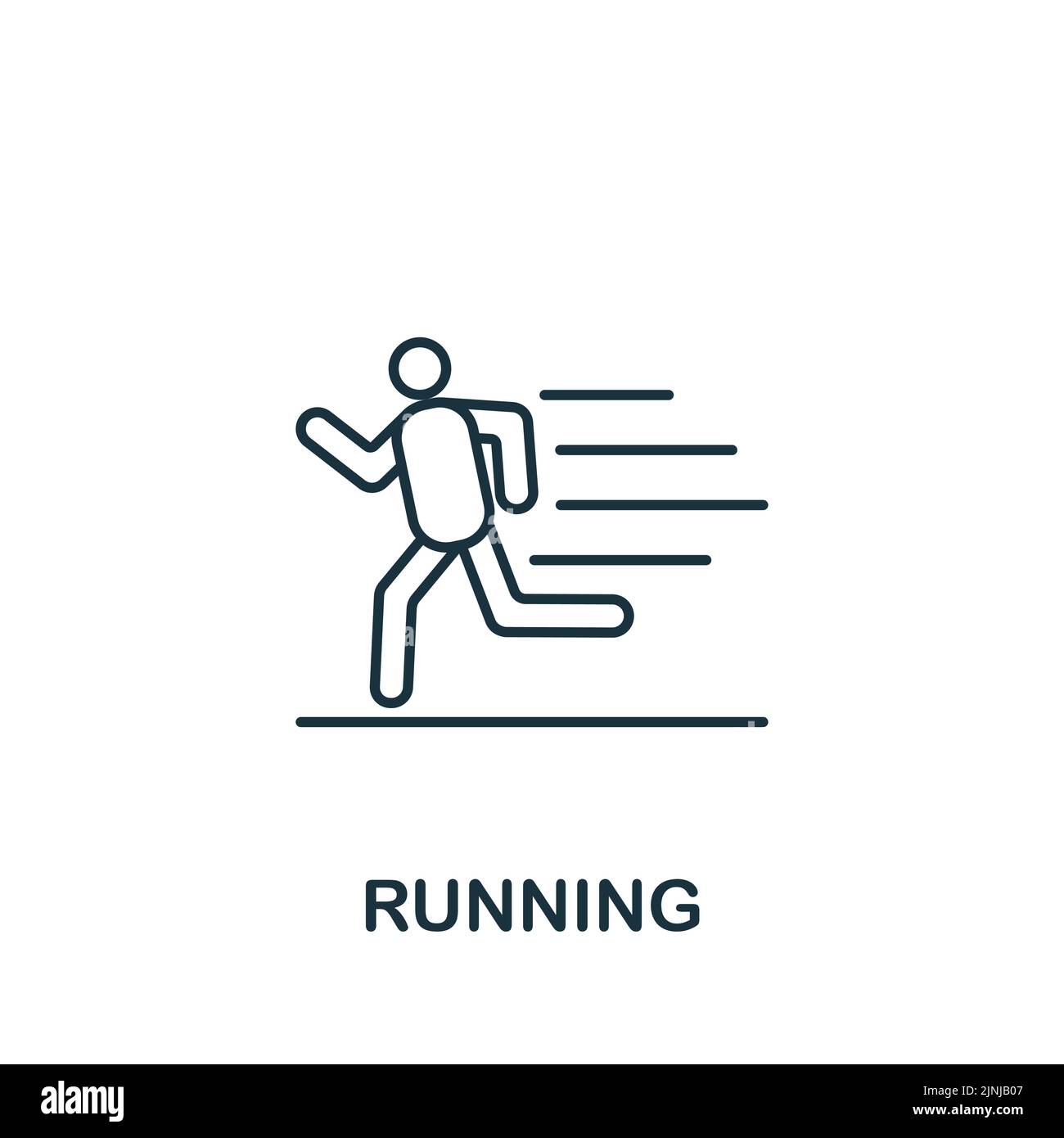 RUNNING

alamy

Image ID: 2JNJB07
www.alamy.com