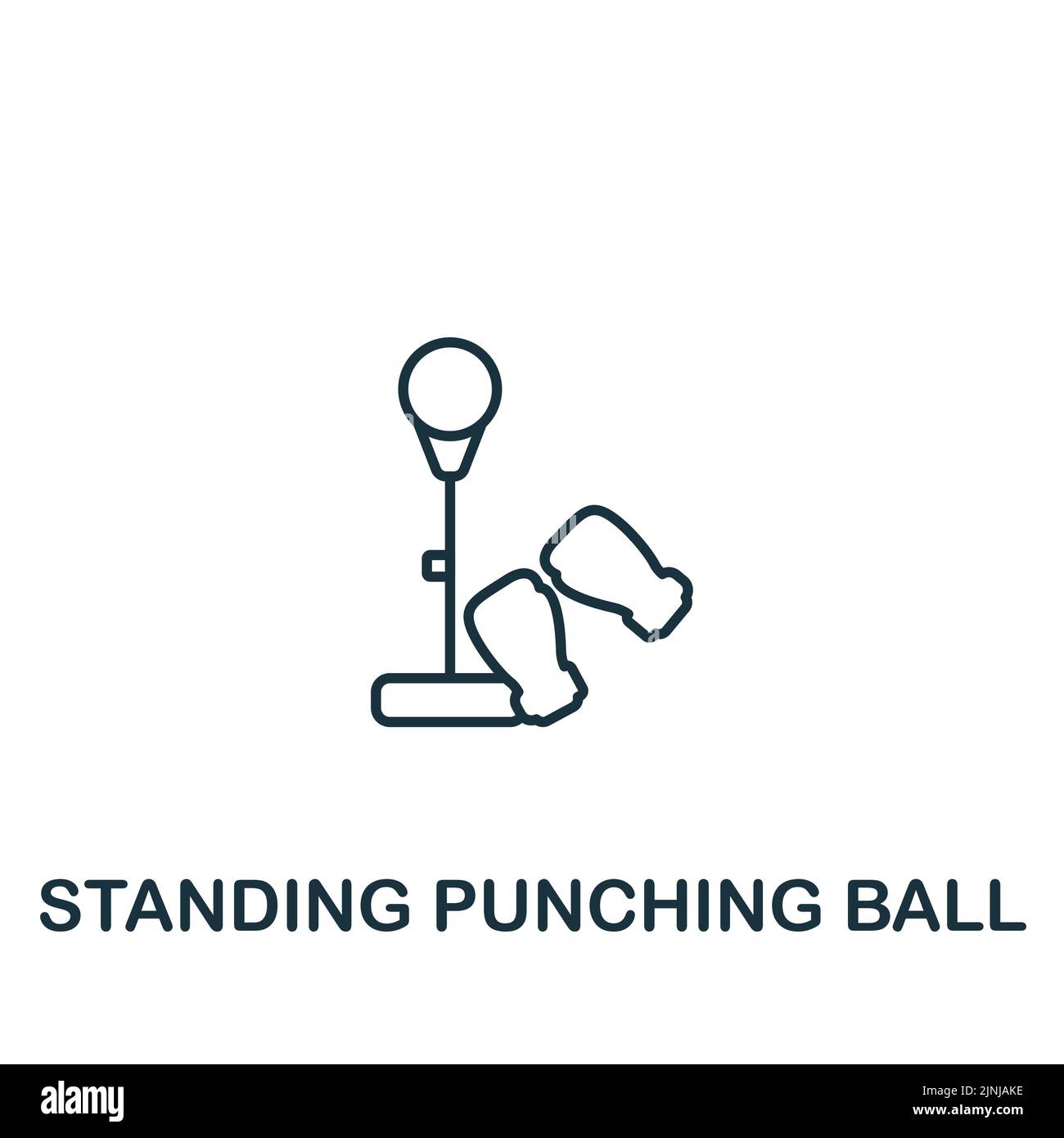 STANDING PUNCHING BALL

alamy

Image ID: 2JNJAKE
www.alamy.com