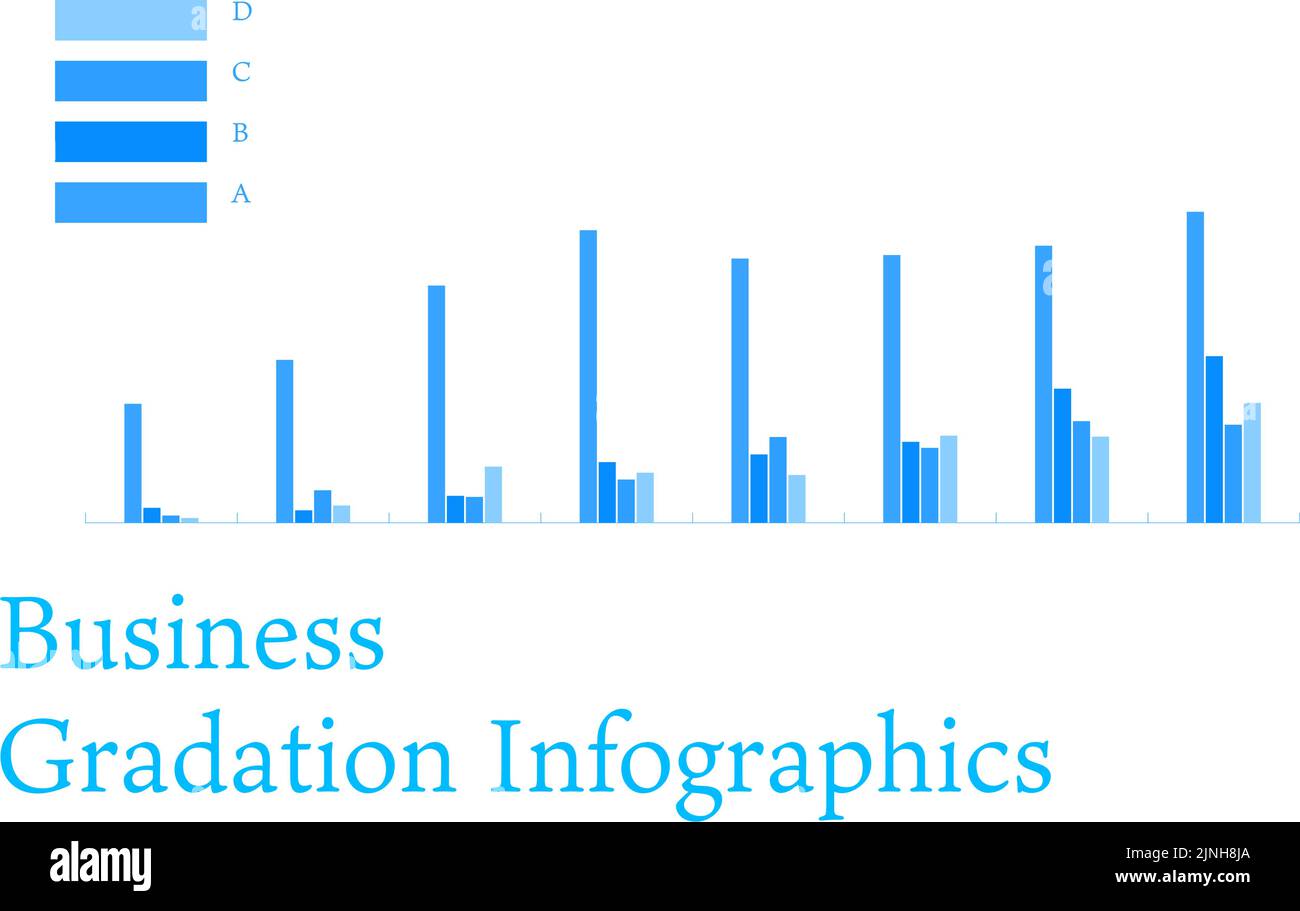 D
C
B
A

Business
Gradation Infographics

alamy
Image ID: 2JNH8JA
www.alamy.com