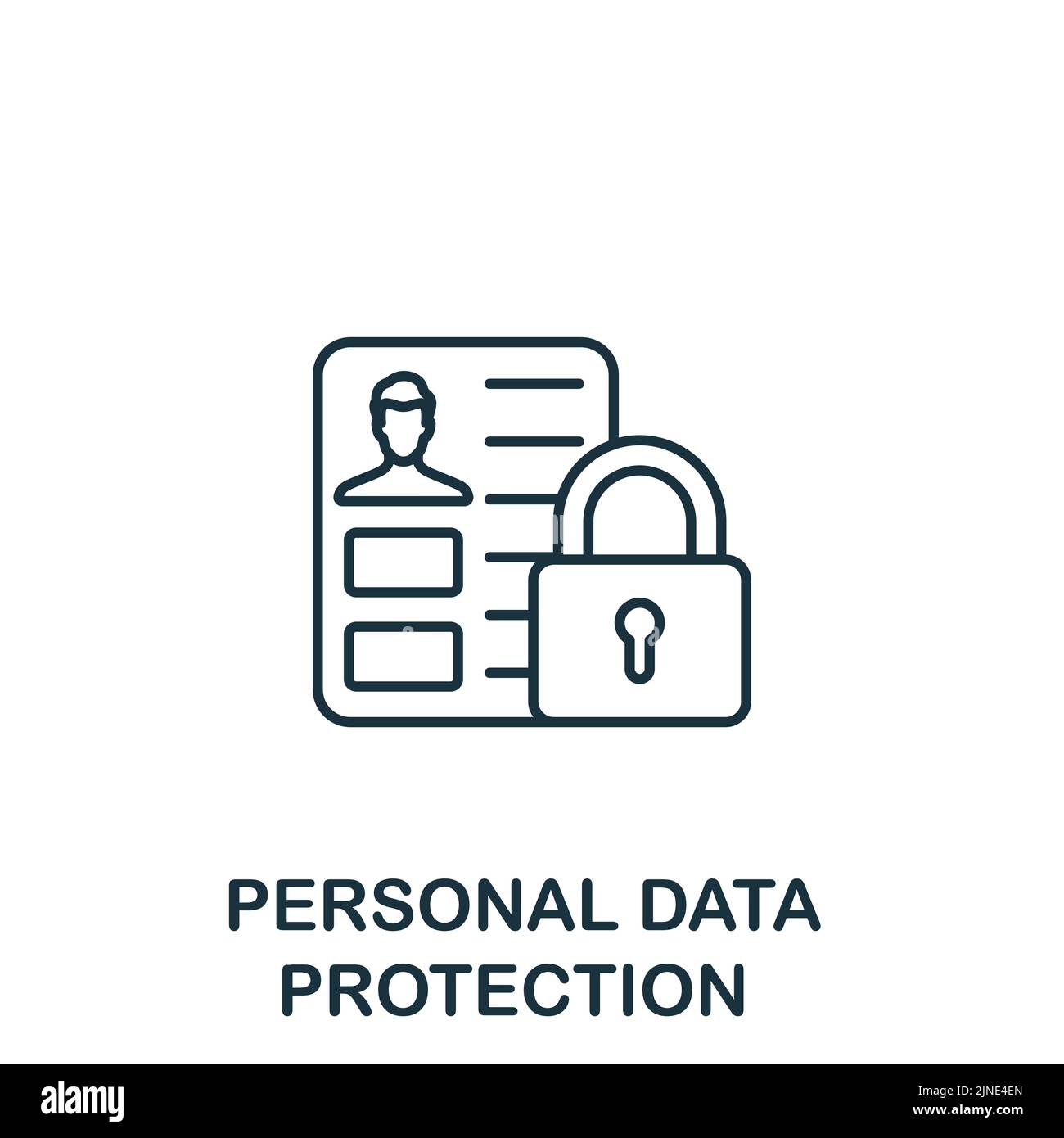 PERSONAL DATA
PROTECTION

alamy

Image ID: 2JNE4EN
www.alamy.com