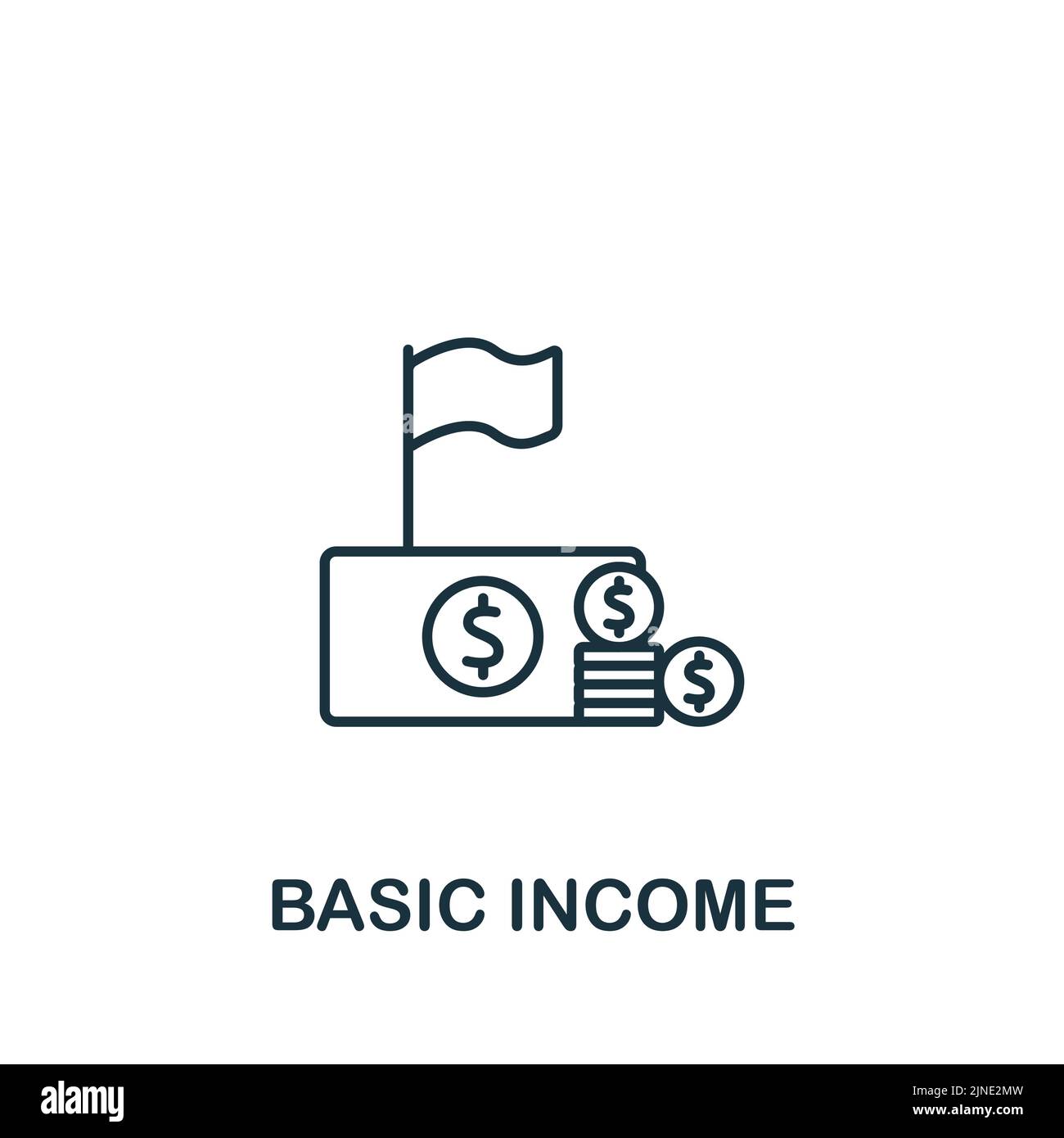 $
$
$

BASIC INCOME

alamy

Image ID: 2JNE2MW
www.alamy.com