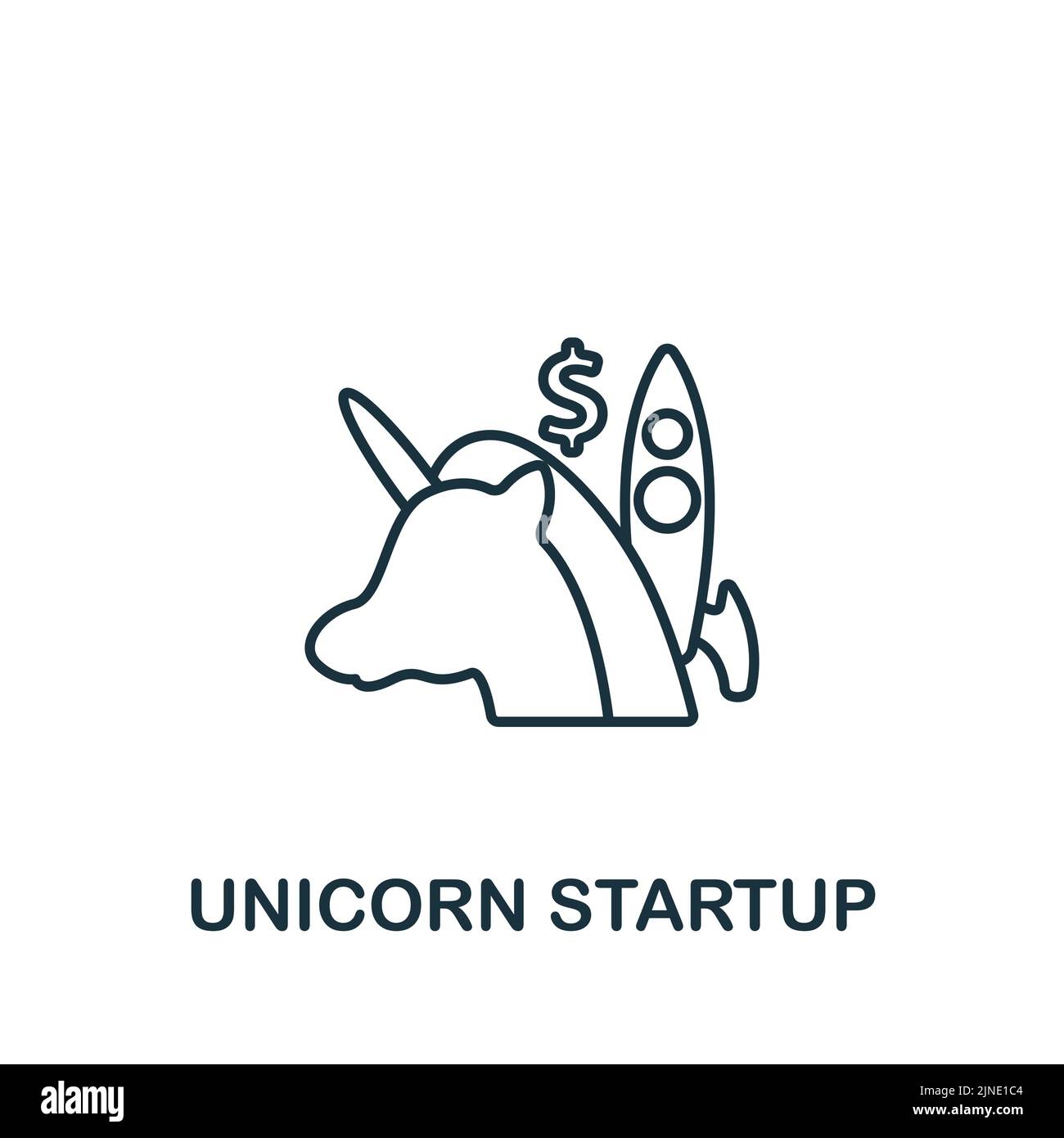 $

UNICORN STARTUP

alamy

Image ID: 2JNE1C4
www.alamy.com