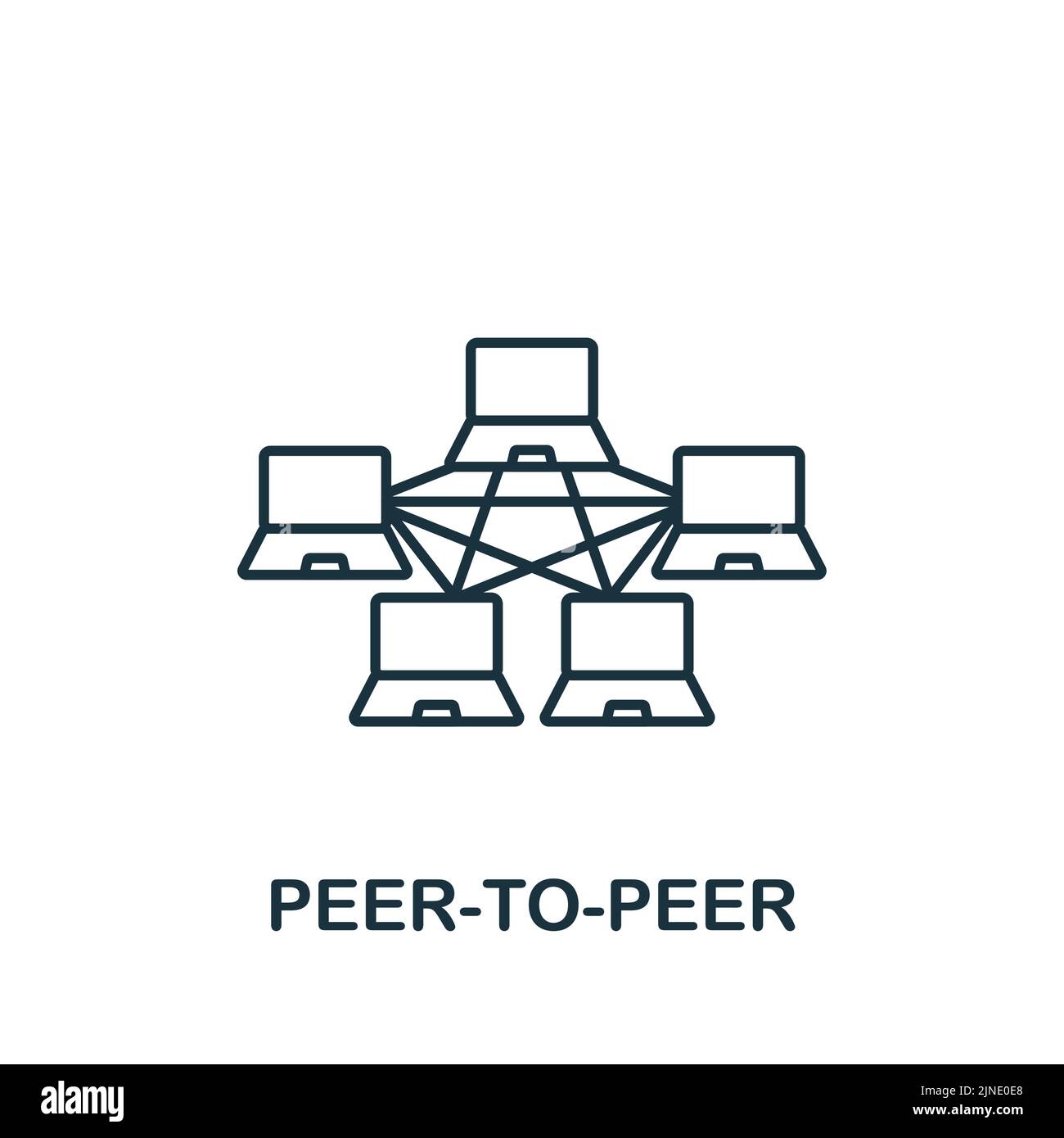 PEER-TO-PEER

alamy

Image ID: 2JNE0E8
www.alamy.com