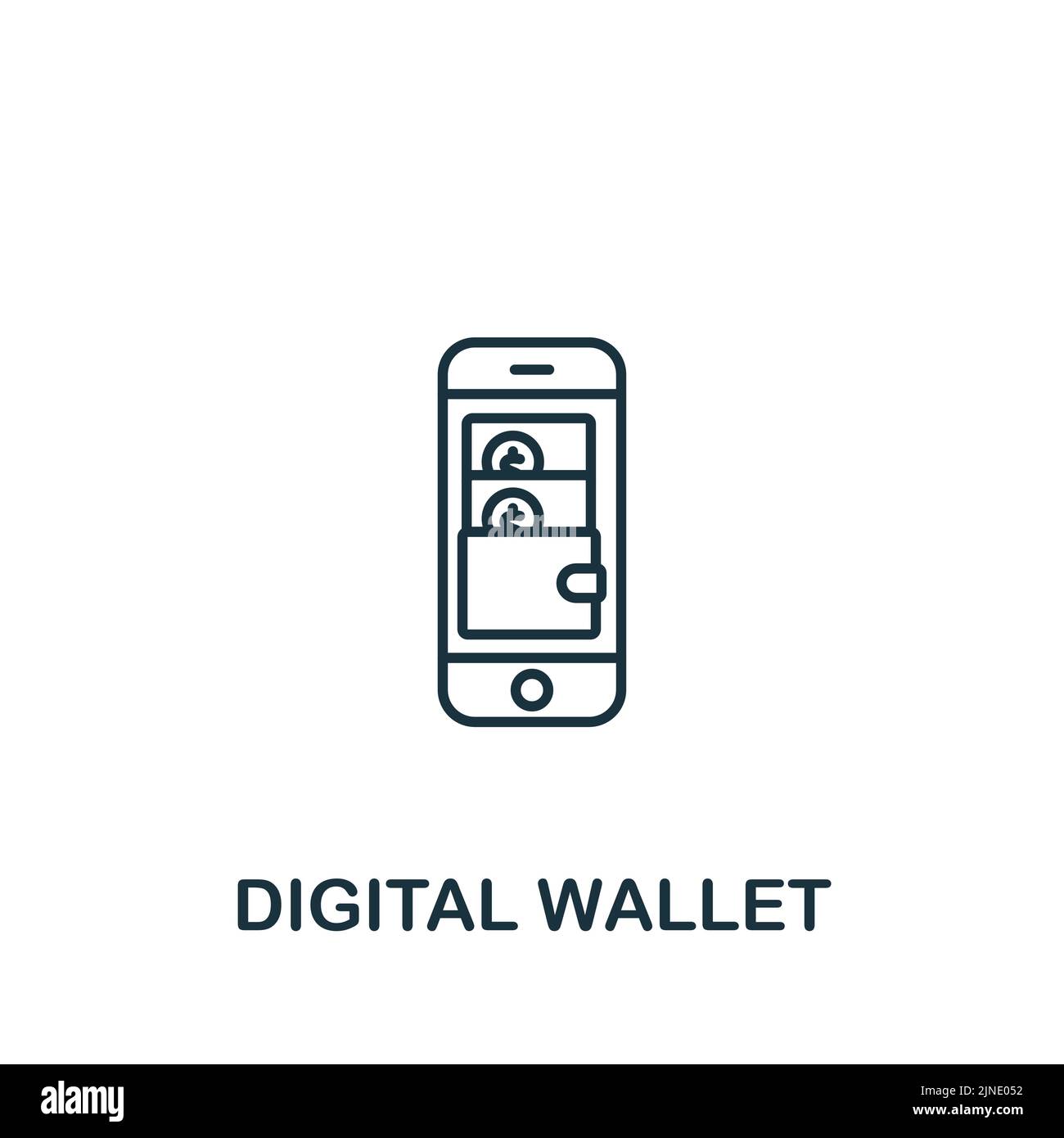 DIGITAL WALLET

alamy

Image ID: 2JNE052
www.alamy.com