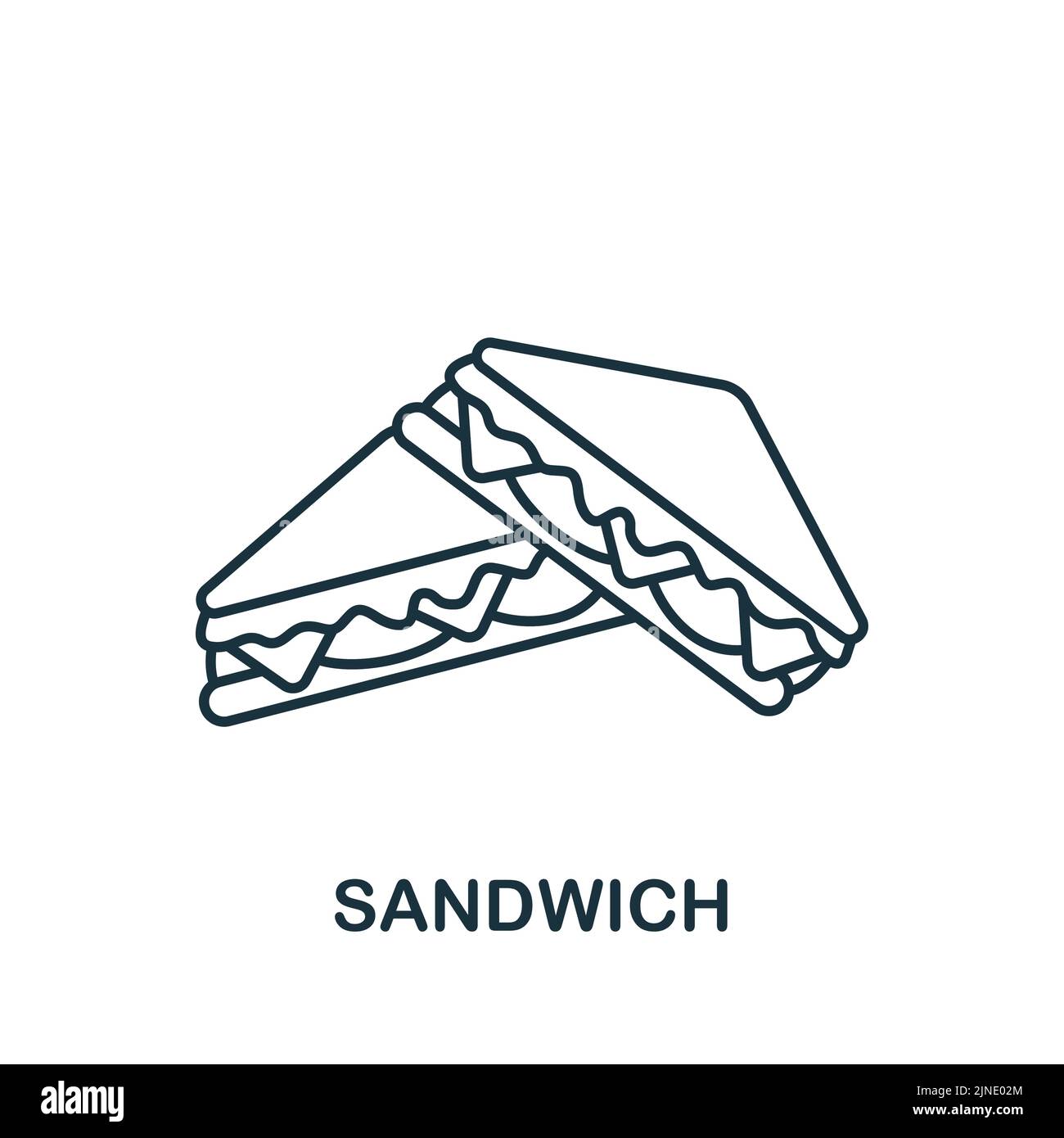 SANDWICH

alamy

Image ID: 2JNE02M
www.alamy.com