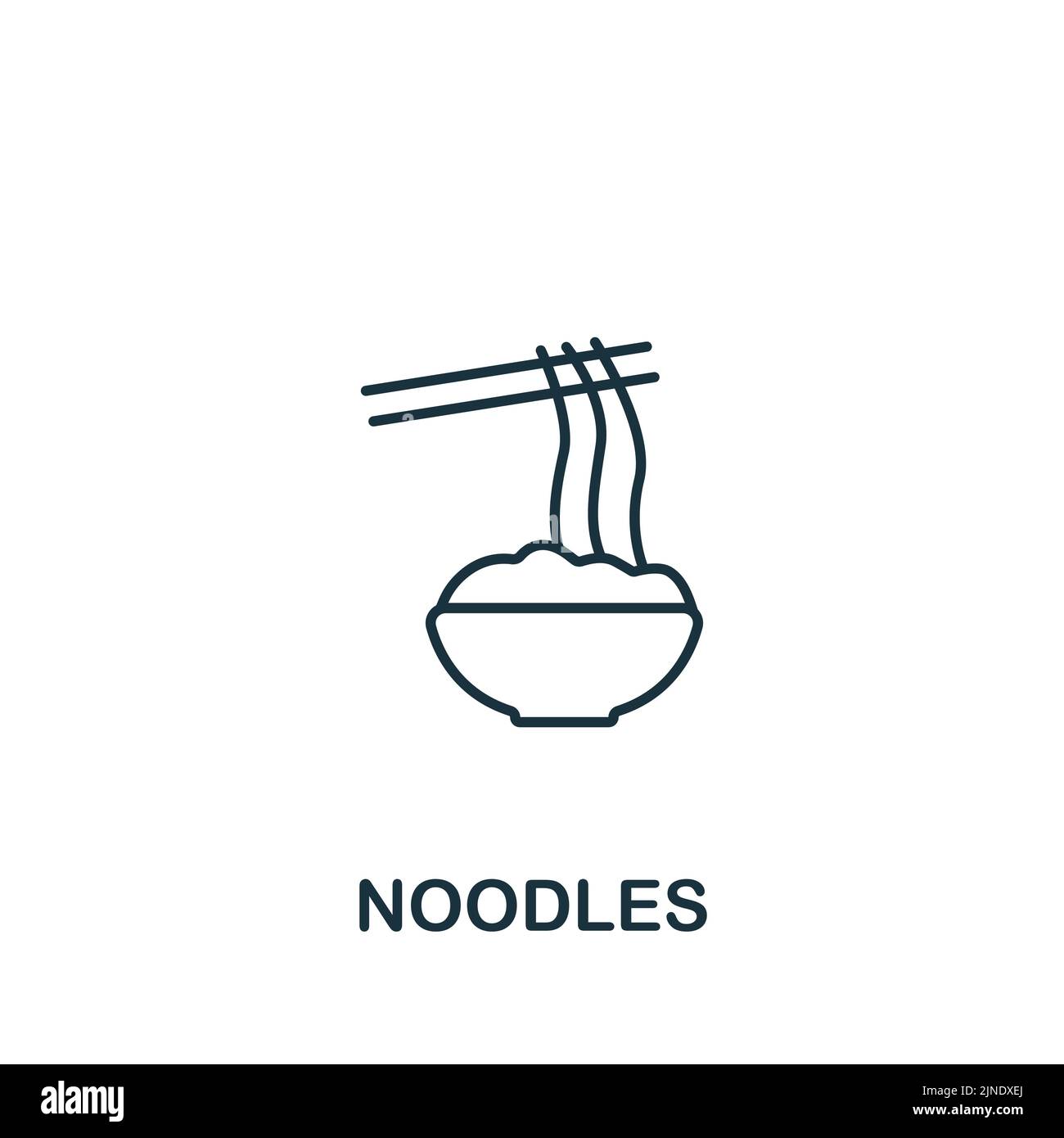 NOODLES

alamy

Image ID: 2JNDXEJ
www.alamy.com