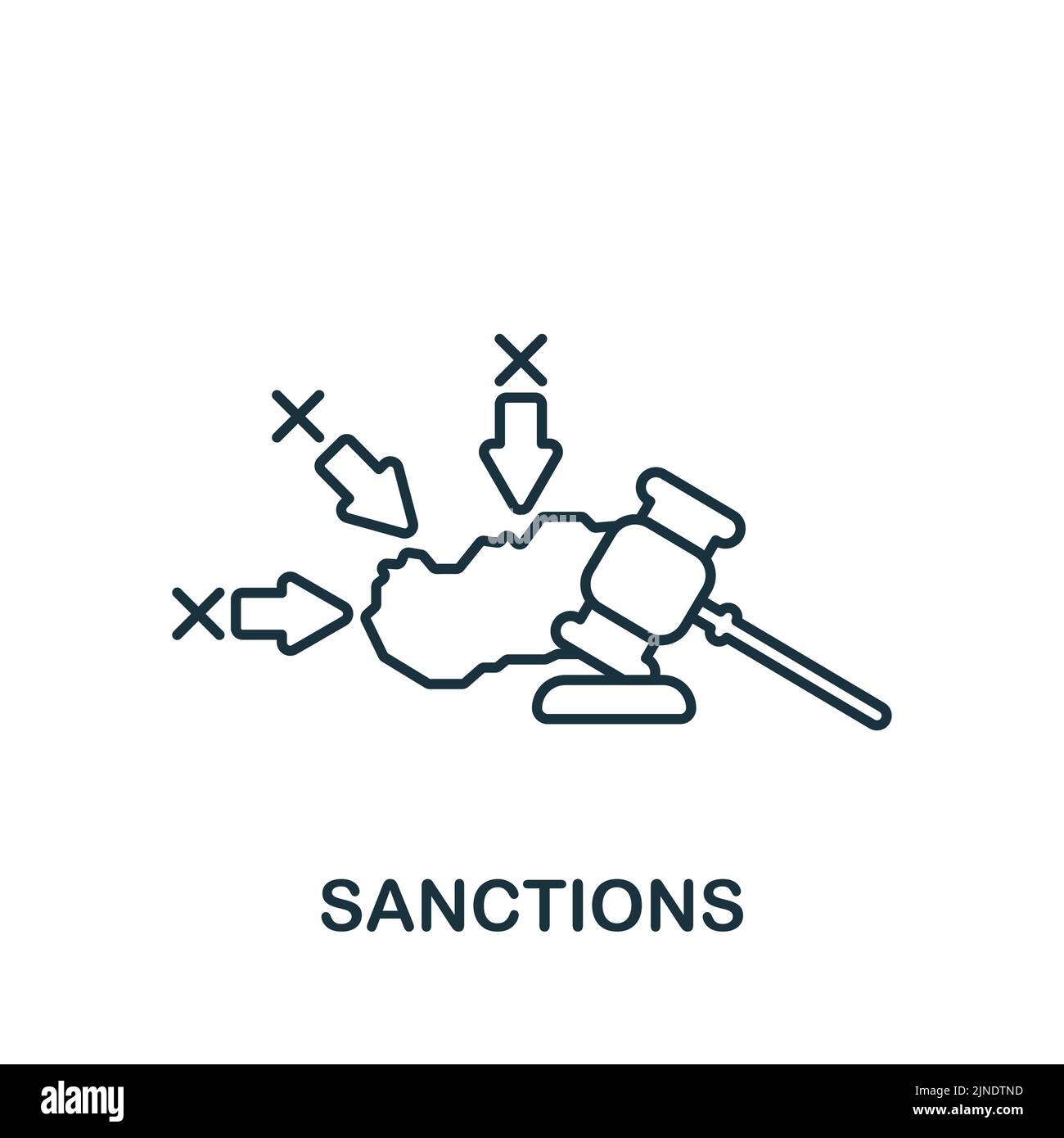 SANCTIONS

alamy

Image ID: 2JNDTND
www.alamy.com