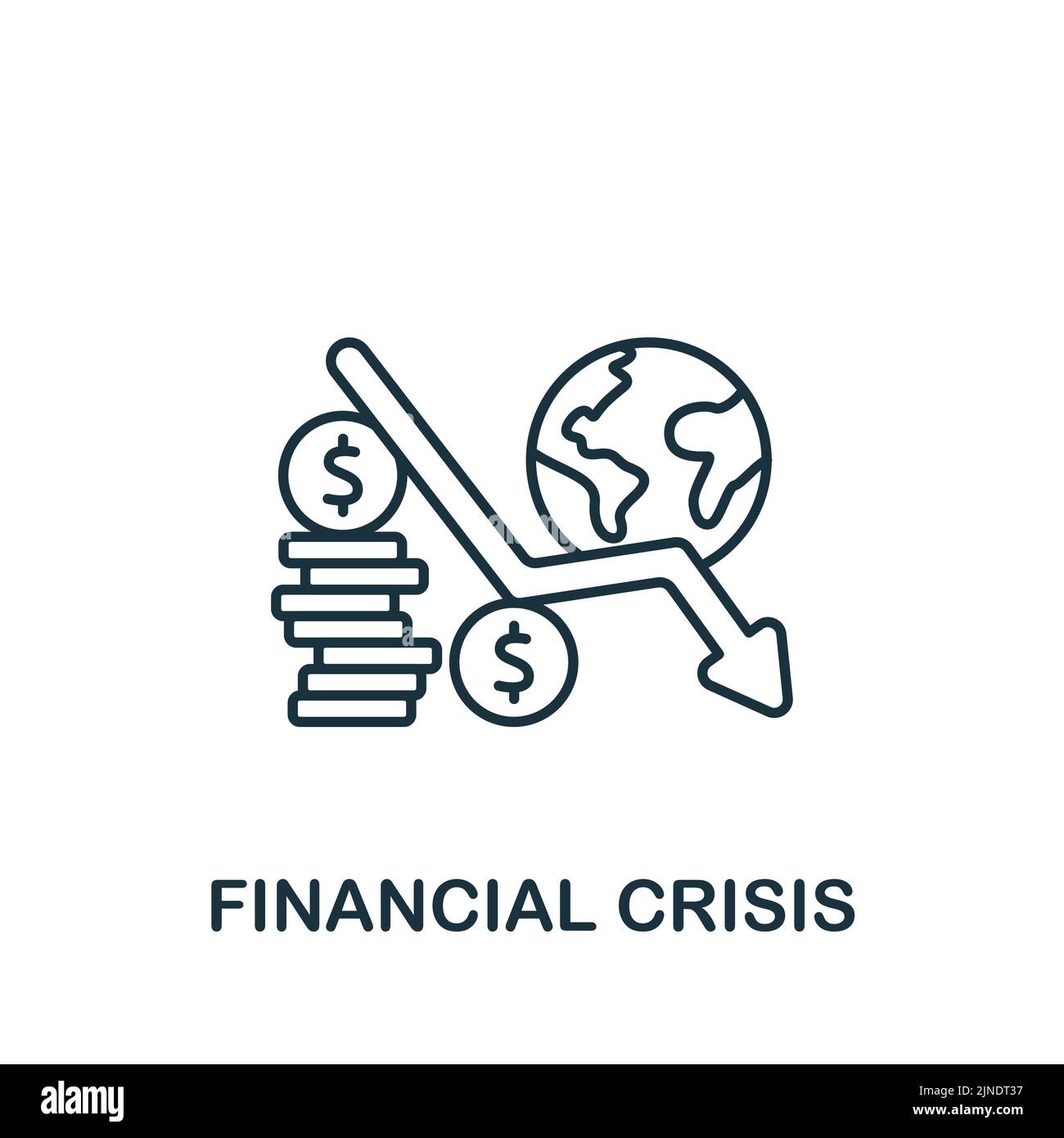 $

$

FINANCIAL CRISIS

alamy

Image ID: 2JNDT37
www.alamy.com