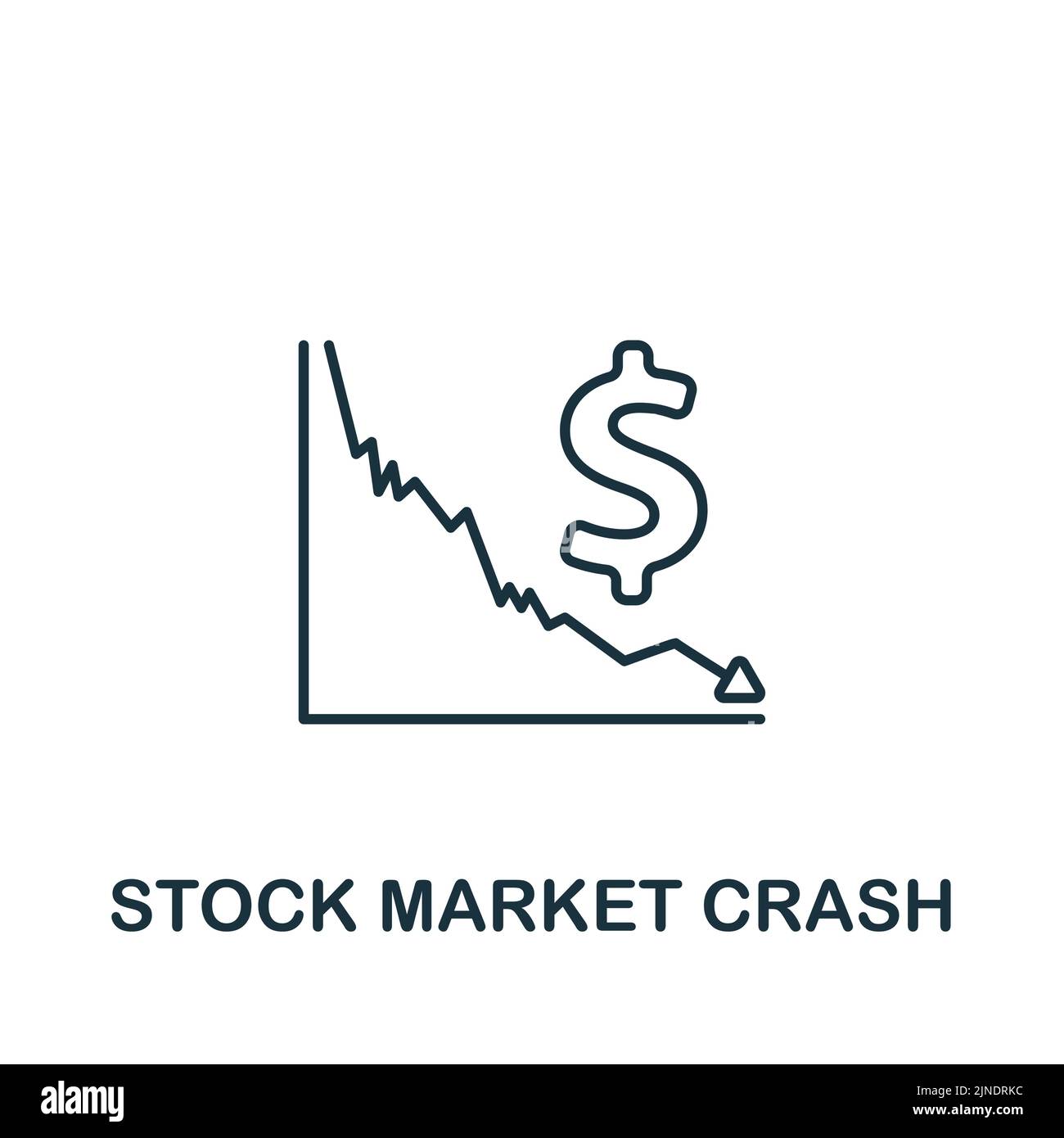 $

STOCK MARKET CRASH

alamy

Image ID: 2JNDRKC
www.alamy.com