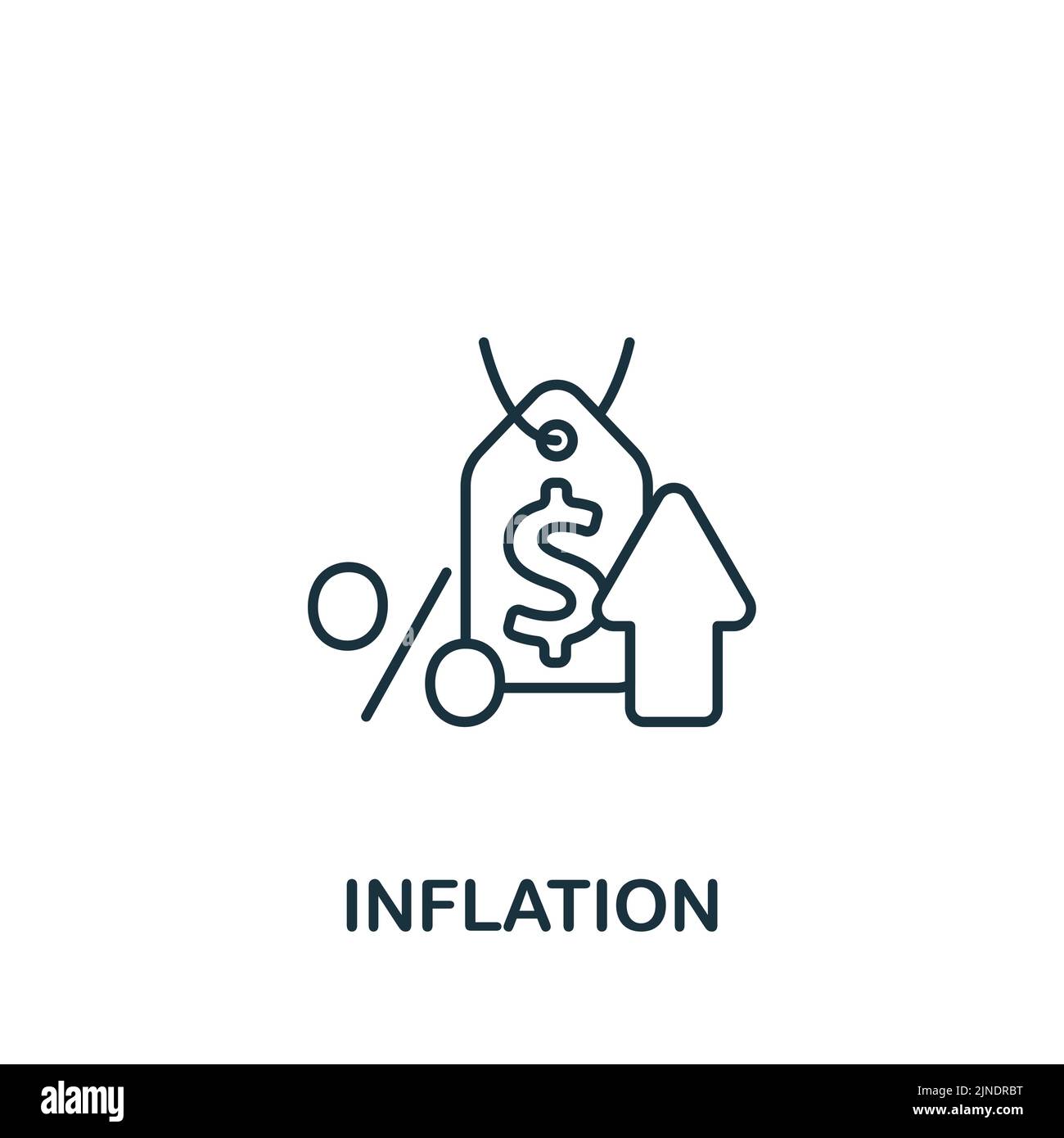 %
$
INFLATION
alamy
Image ID: 2JNDRBT
www.alamy.com