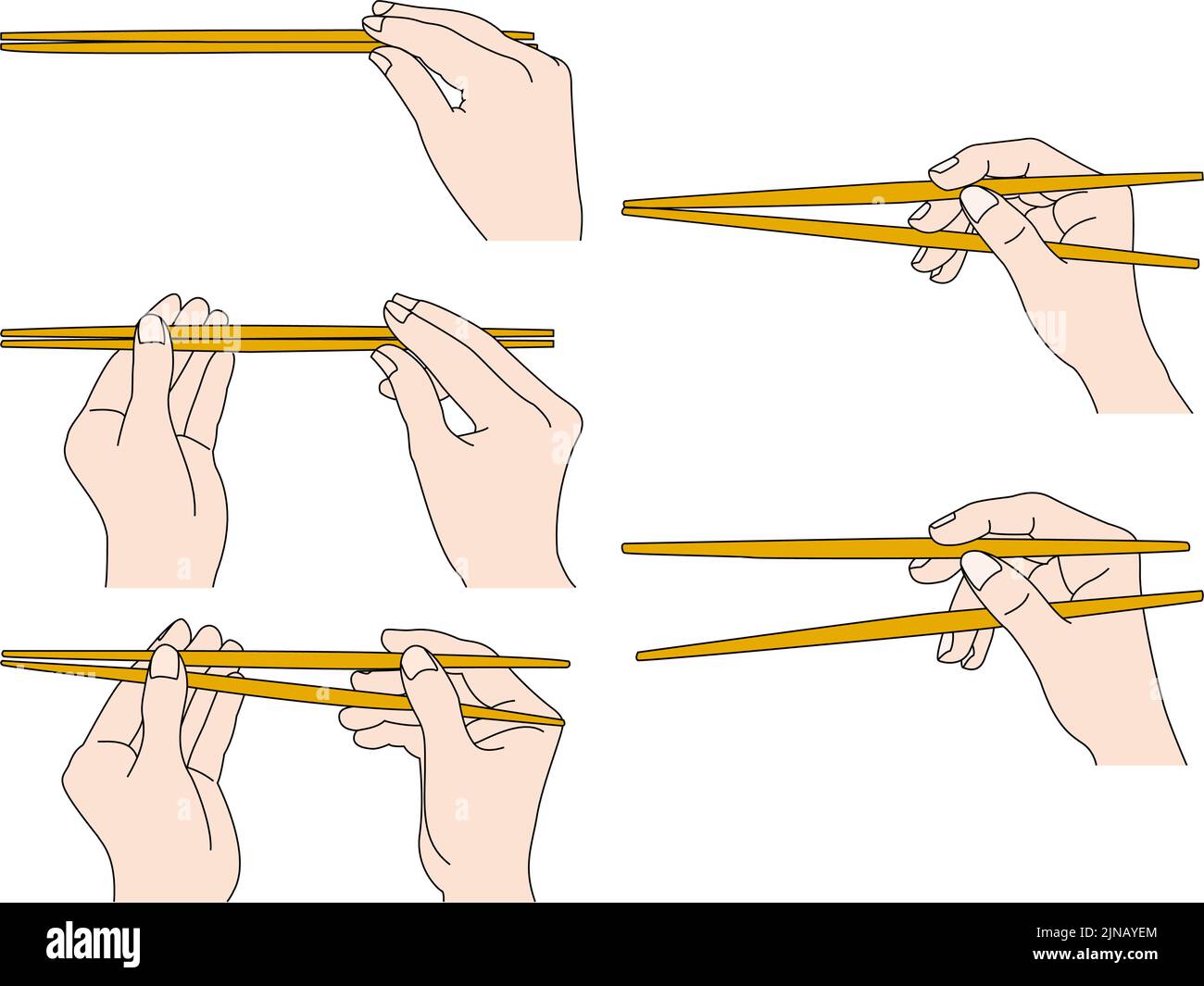 alamy

Image ID: 2JNAYEM
www.alamy.com