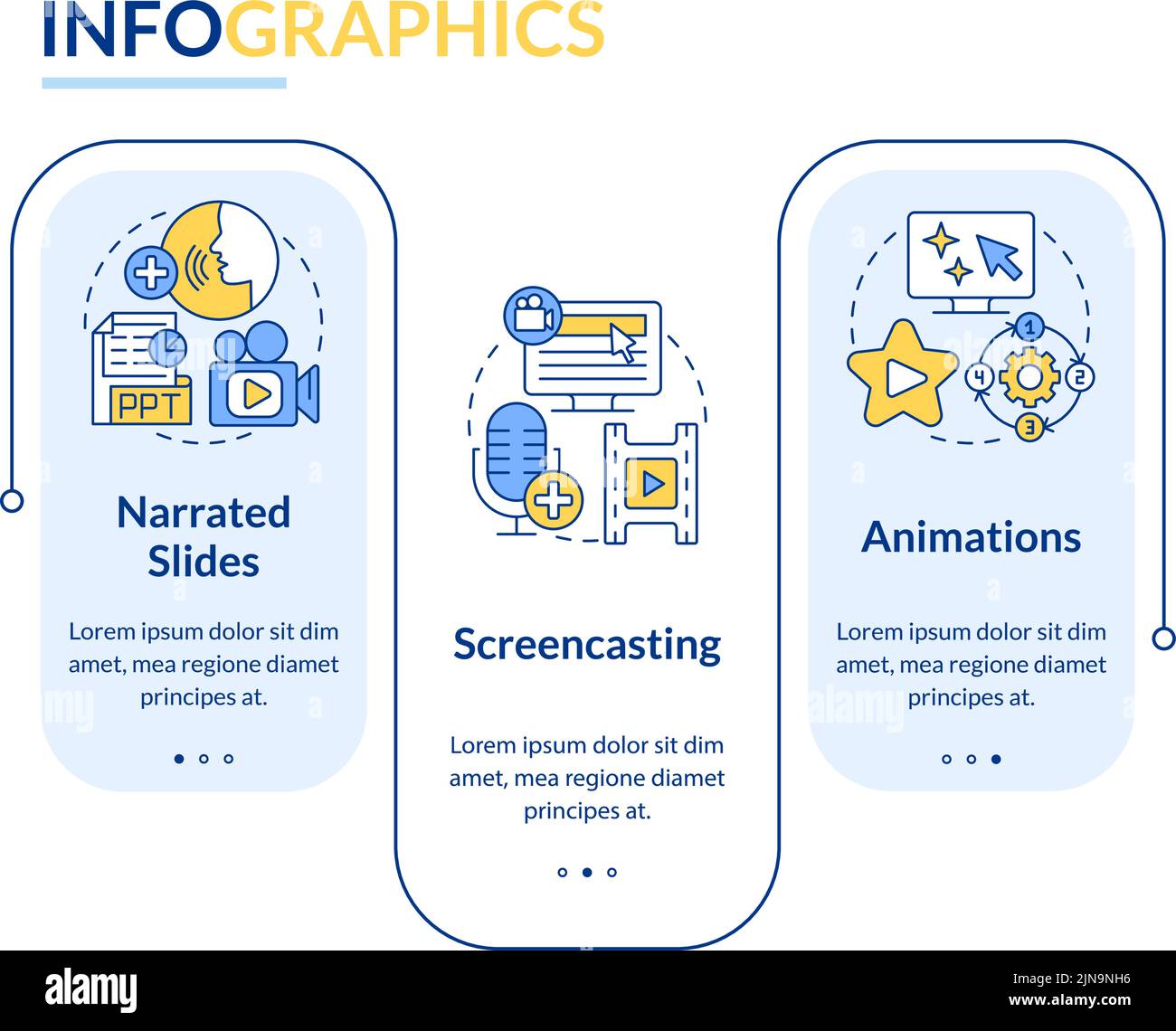 INFOGRAPHICS

PPT

Narrated Slides

Lorem ipsum dolor sit dim amet, mea regione diamet principes at.

Screencasting

Lorem ipsum dolor sit dim amet, mea regione diamet principes at.

1
2
3
4

Animations

Lorem ipsum dolor sit dim amet, mea regione diamet principes at.

alamy

Image ID: 2JN9NH6
www.alamy.com