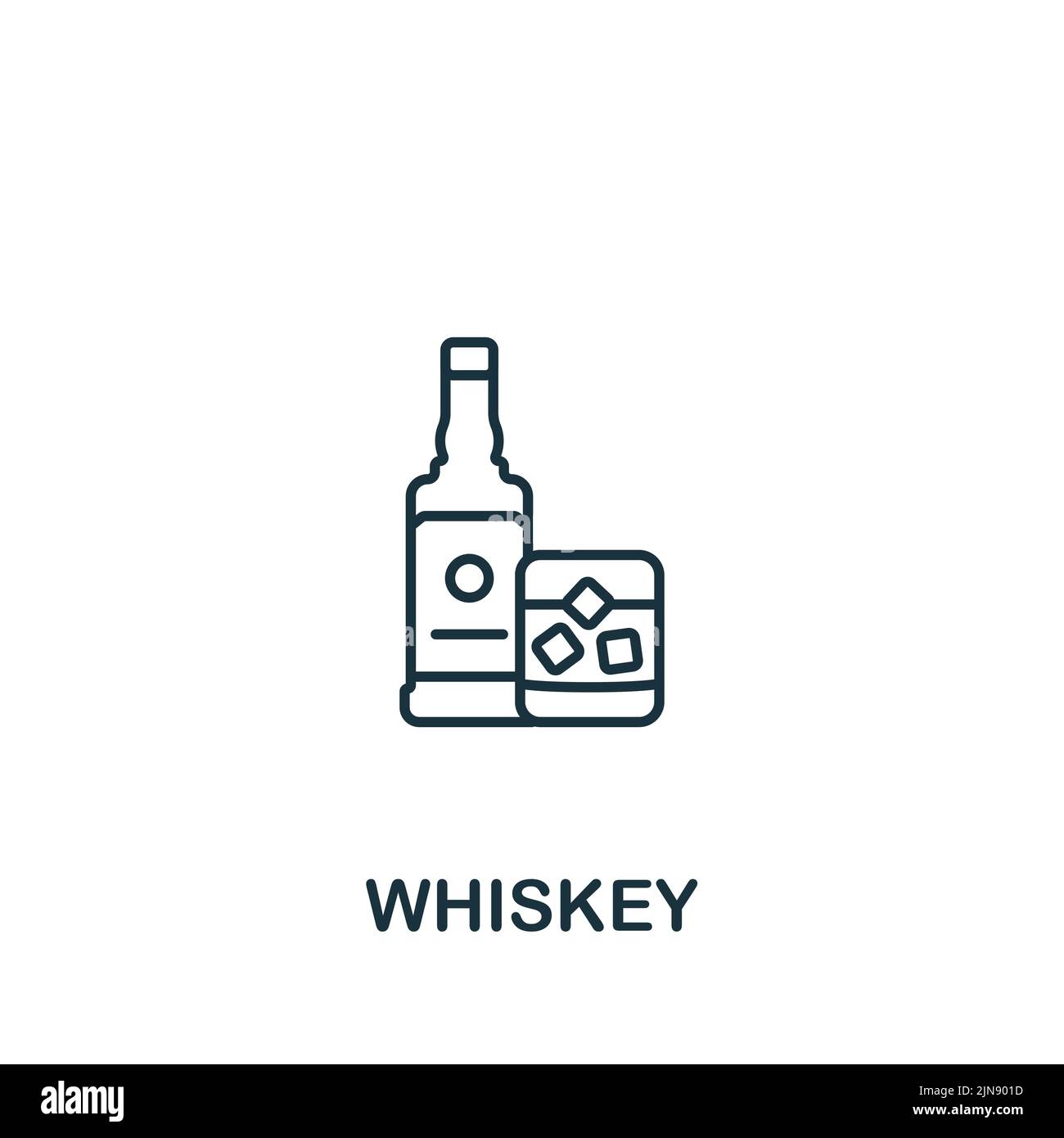 WHISKEY

alamy

Image ID: 2JN901D
www.alamy.com