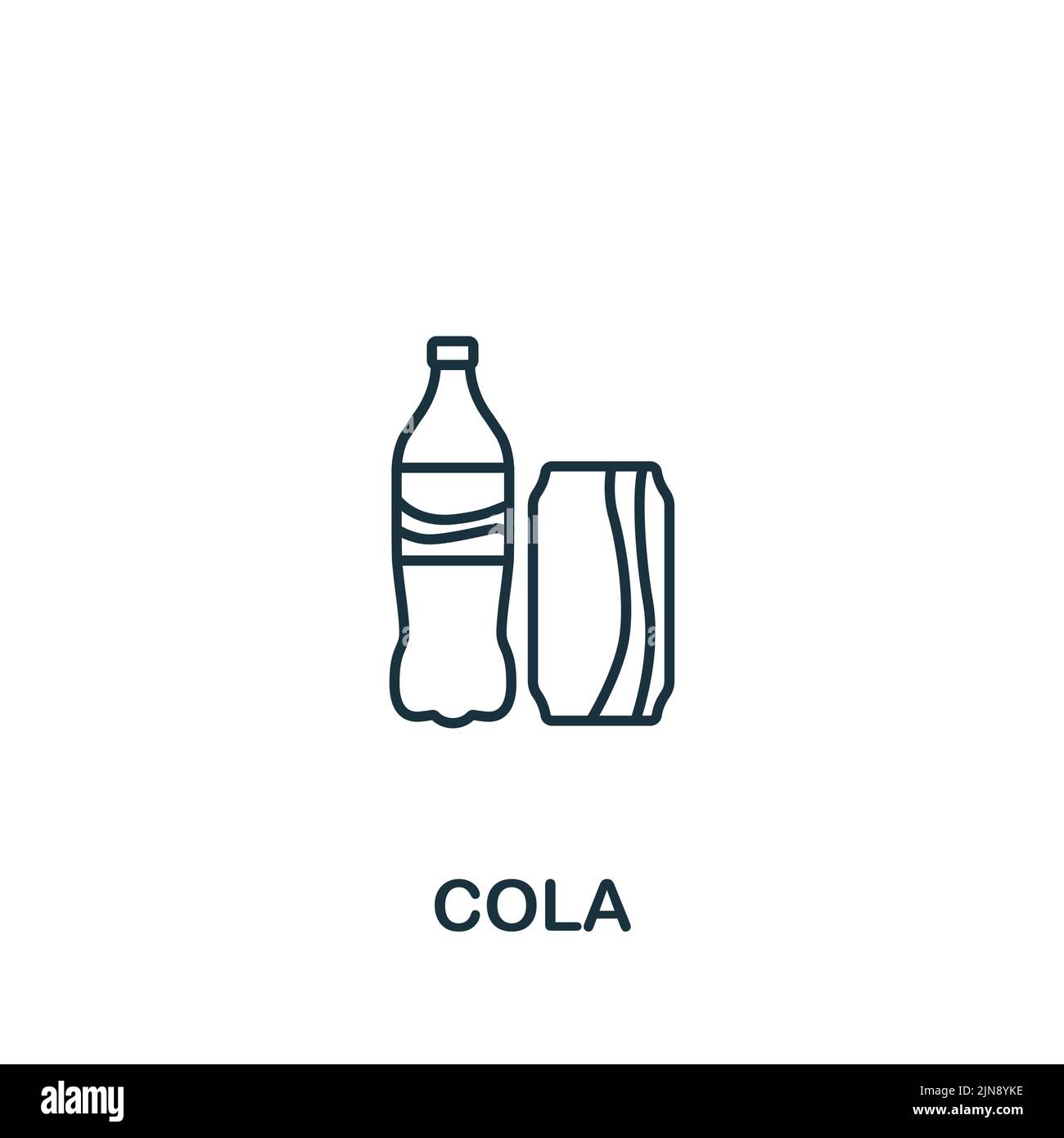 COLA

alamy

Image ID: 2JN8YKE
www.alamy.com