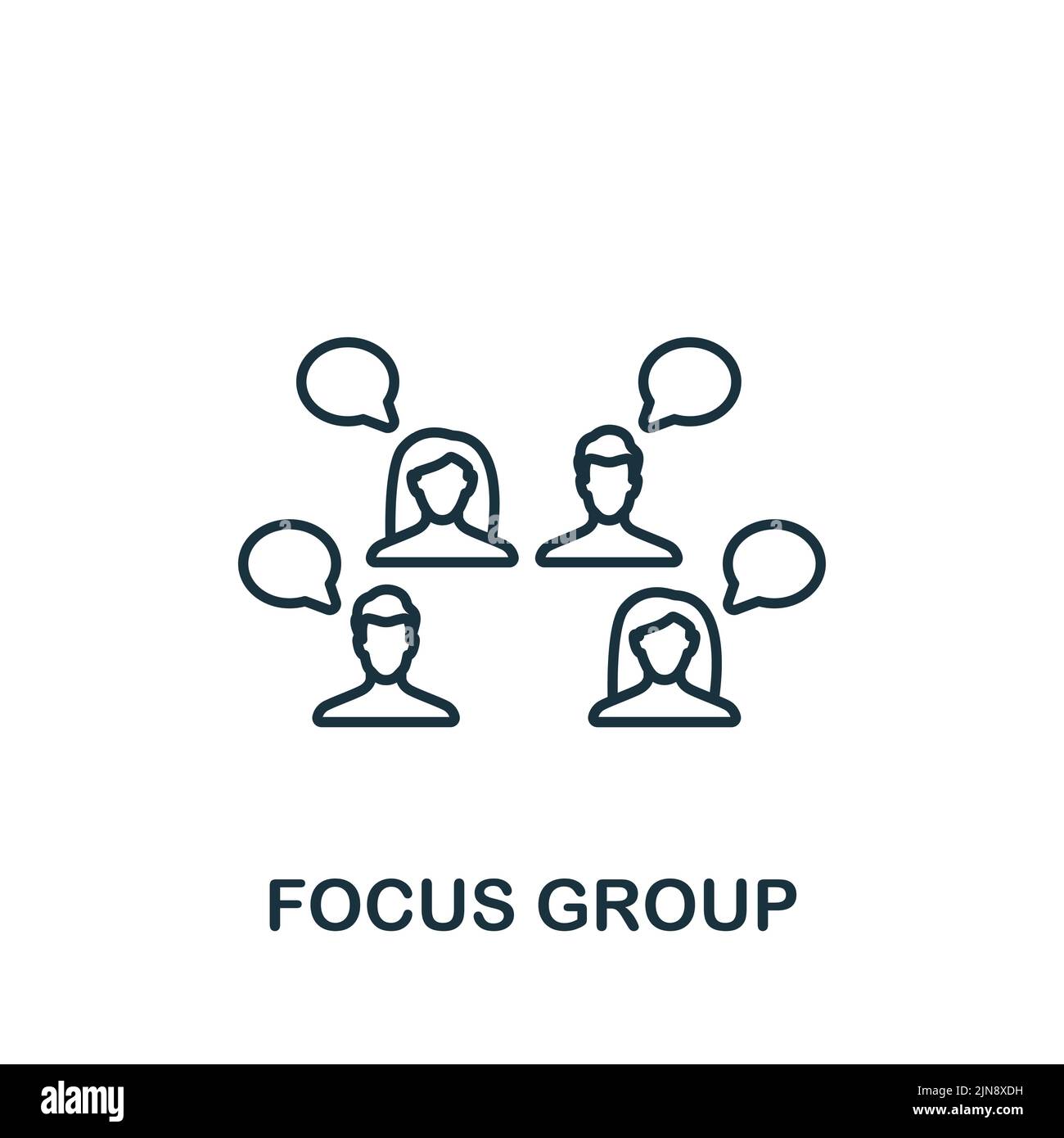 FOCUS GROUP

alamy

Image ID: 2JN8XDH
www.alamy.com