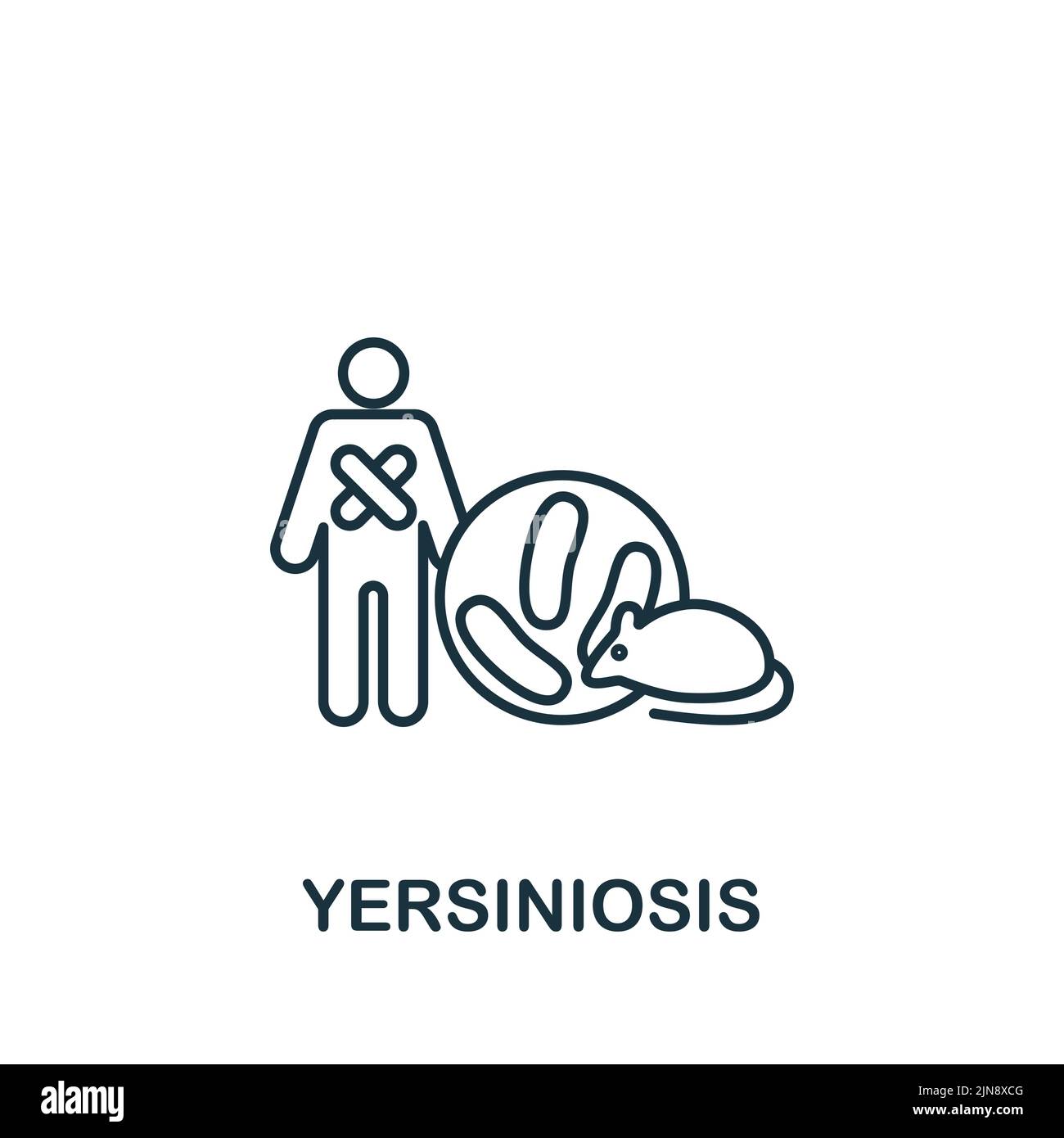 YERSINIOSIS

alamy

Image ID: 2JN8XCG
www.alamy.com