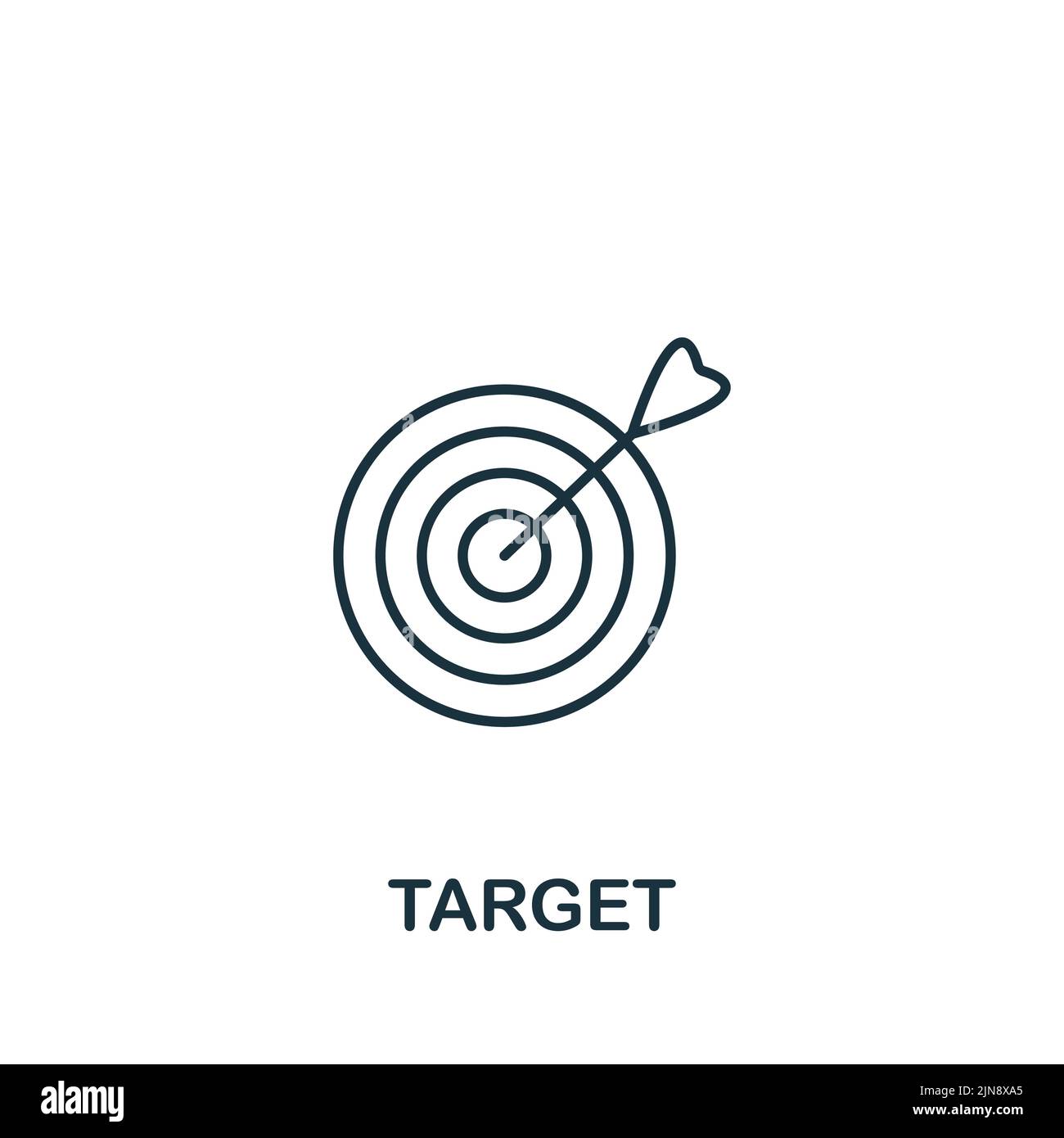 TARGET

alamy

Image ID: 2JN8XA5
www.alamy.com