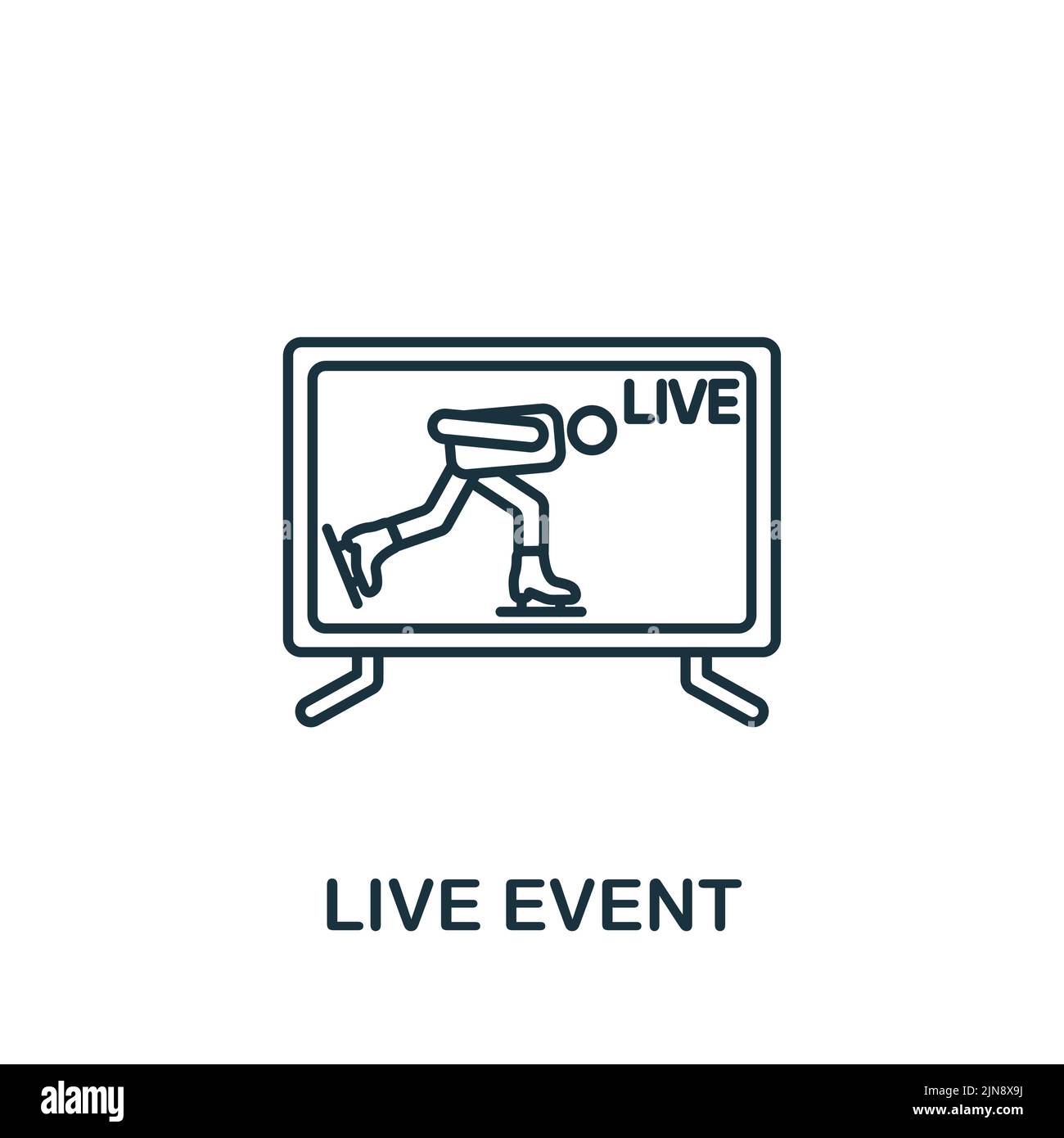 LIVE

LIVE EVENT

alamy

Image ID: 2JN8X9J
www.alamy.com