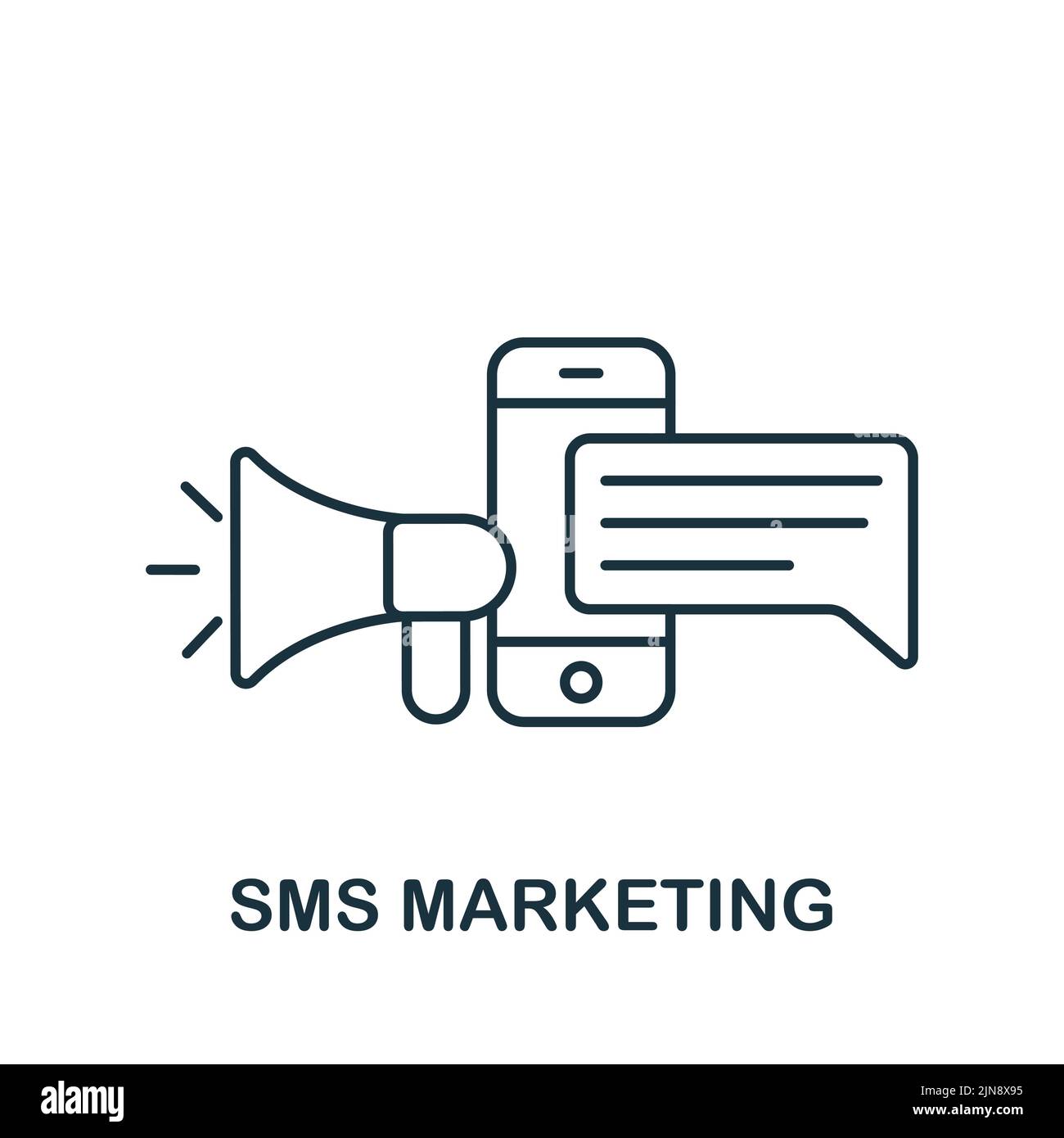 SMS MARKETING

alamy

Image ID: 2JN8X95
www.alamy.com