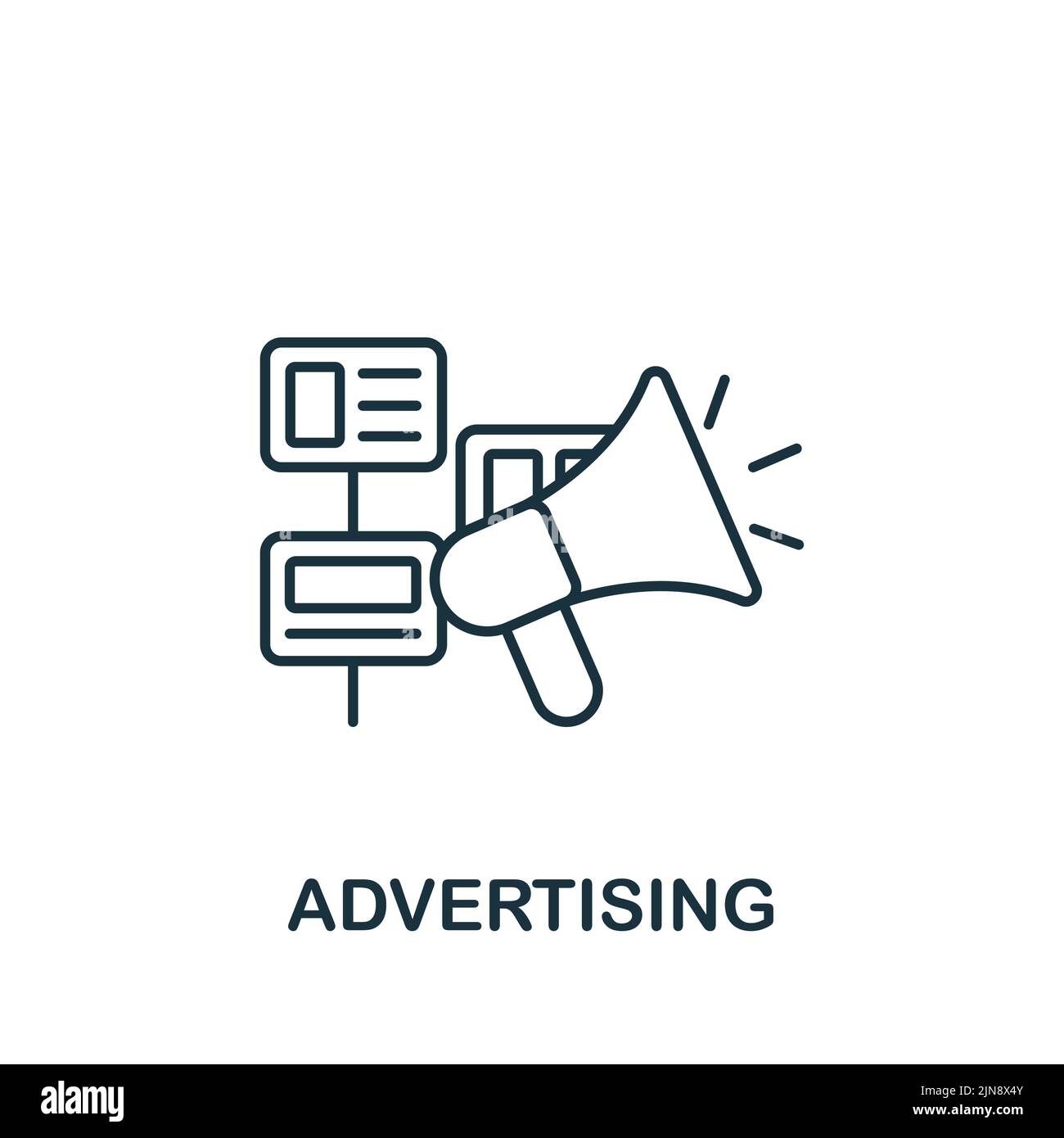 ADVERTISING

alamy

Image ID: 2JN8X4Y
www.alamy.com