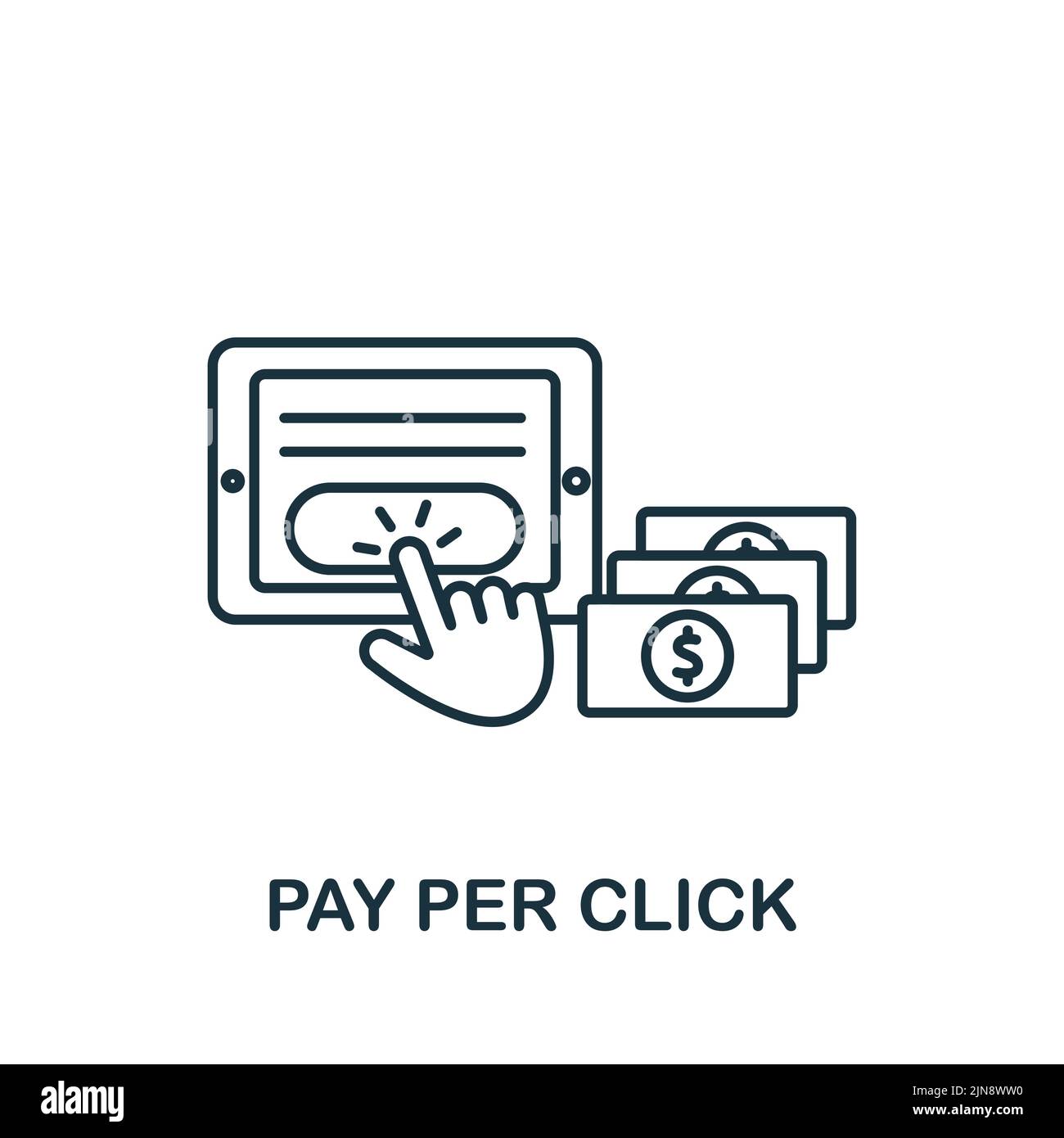 $

PAY PER CLICK

alamy

Image ID: 2JN8WW0
www.alamy.com