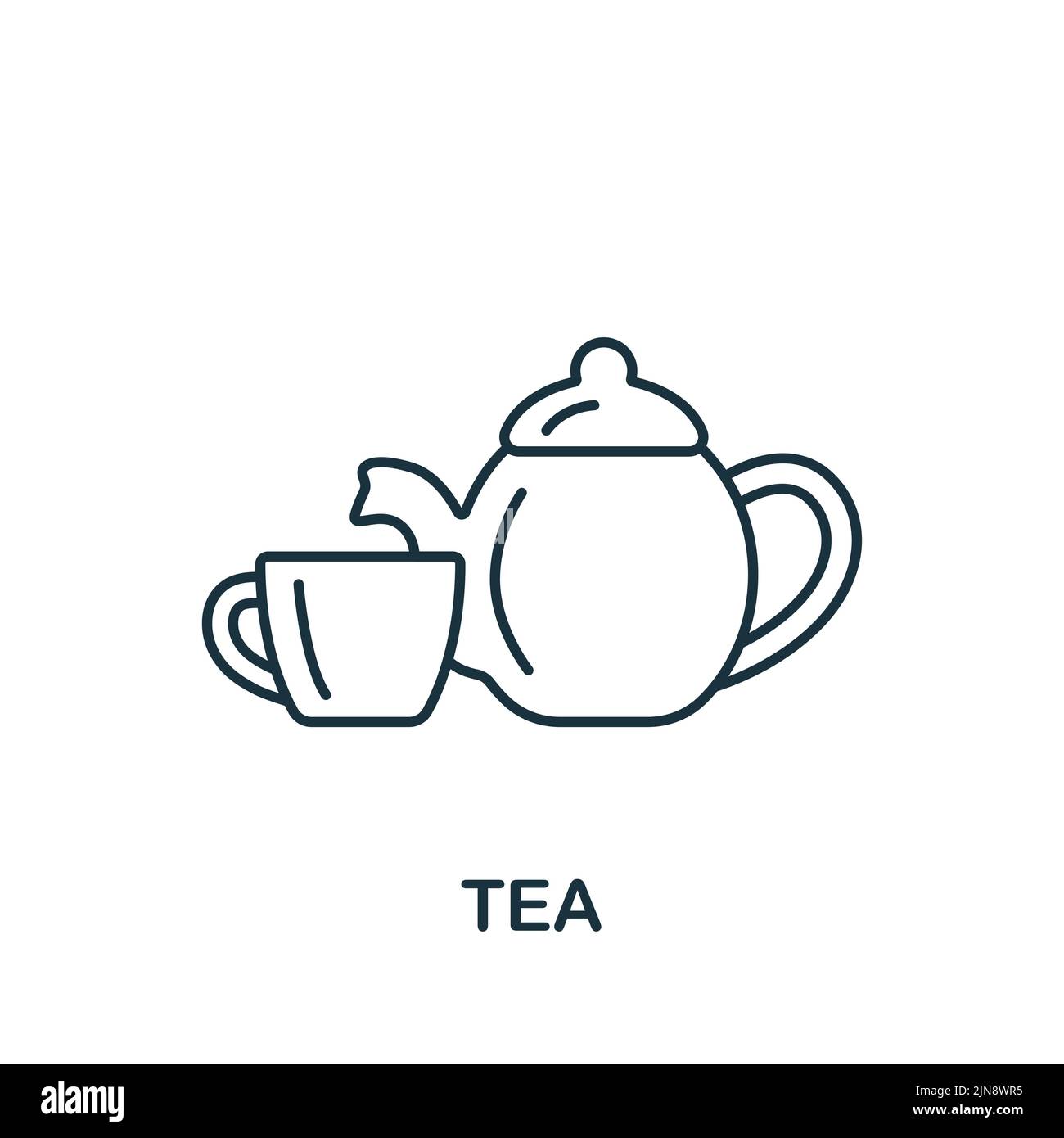 TEA

alamy

Image ID: 2JN8WR5
www.alamy.com