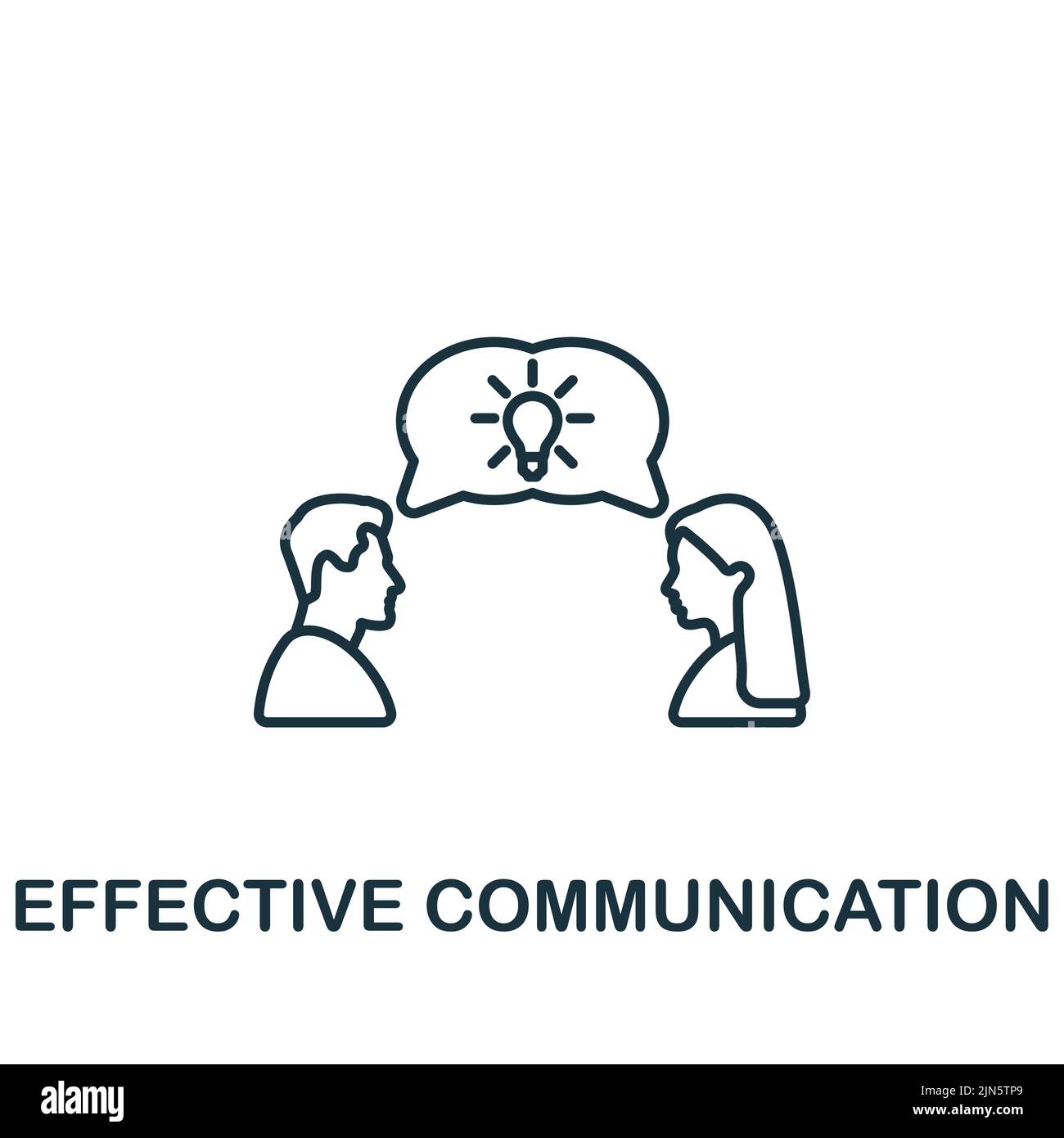 EFFECTIVE COMMUNICATION

alamy

Image ID: 2JN5TP9
www.alamy.com