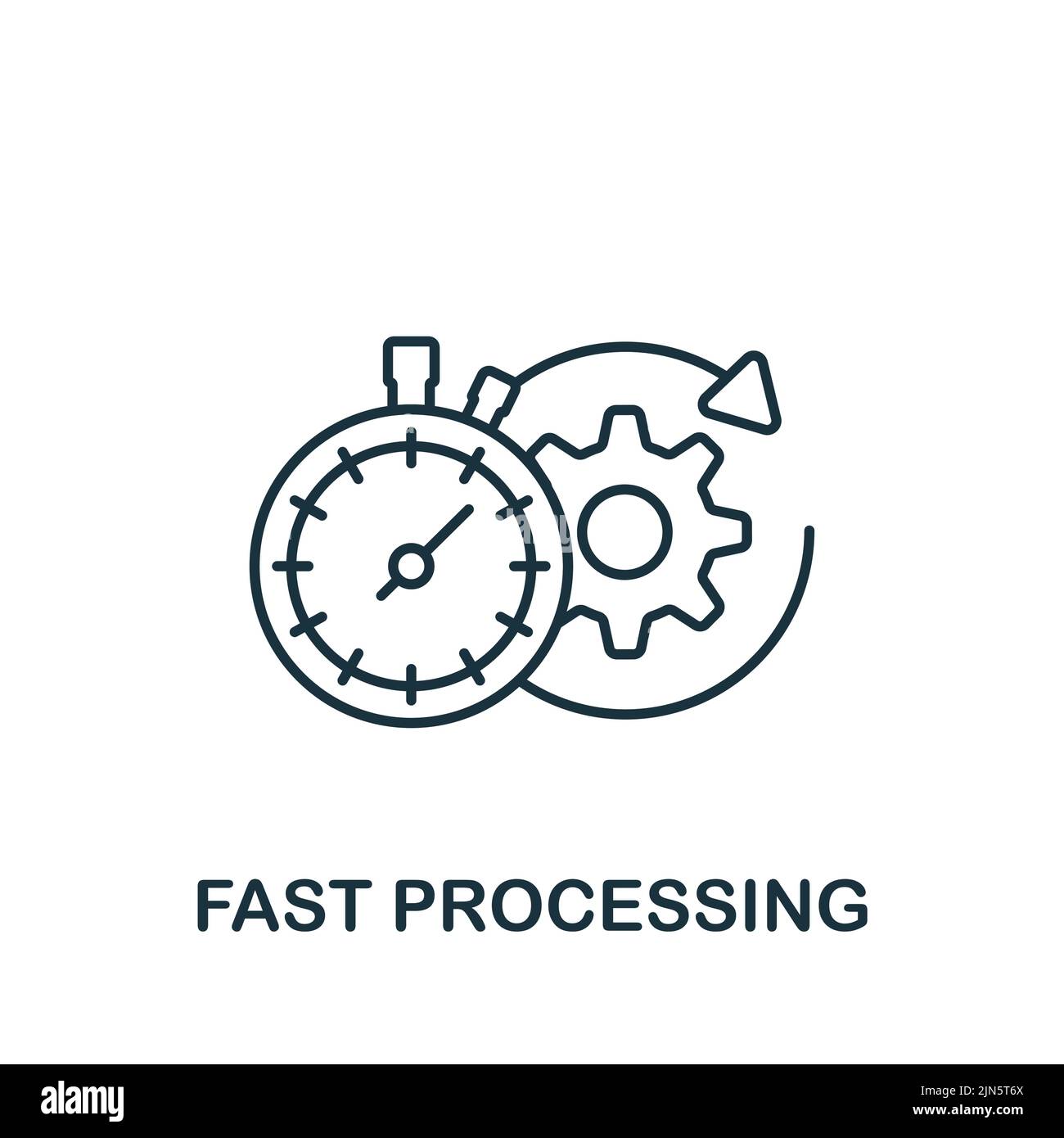 FAST PROCESSING

alamy

Image ID: 2JN5T6X
www.alamy.com