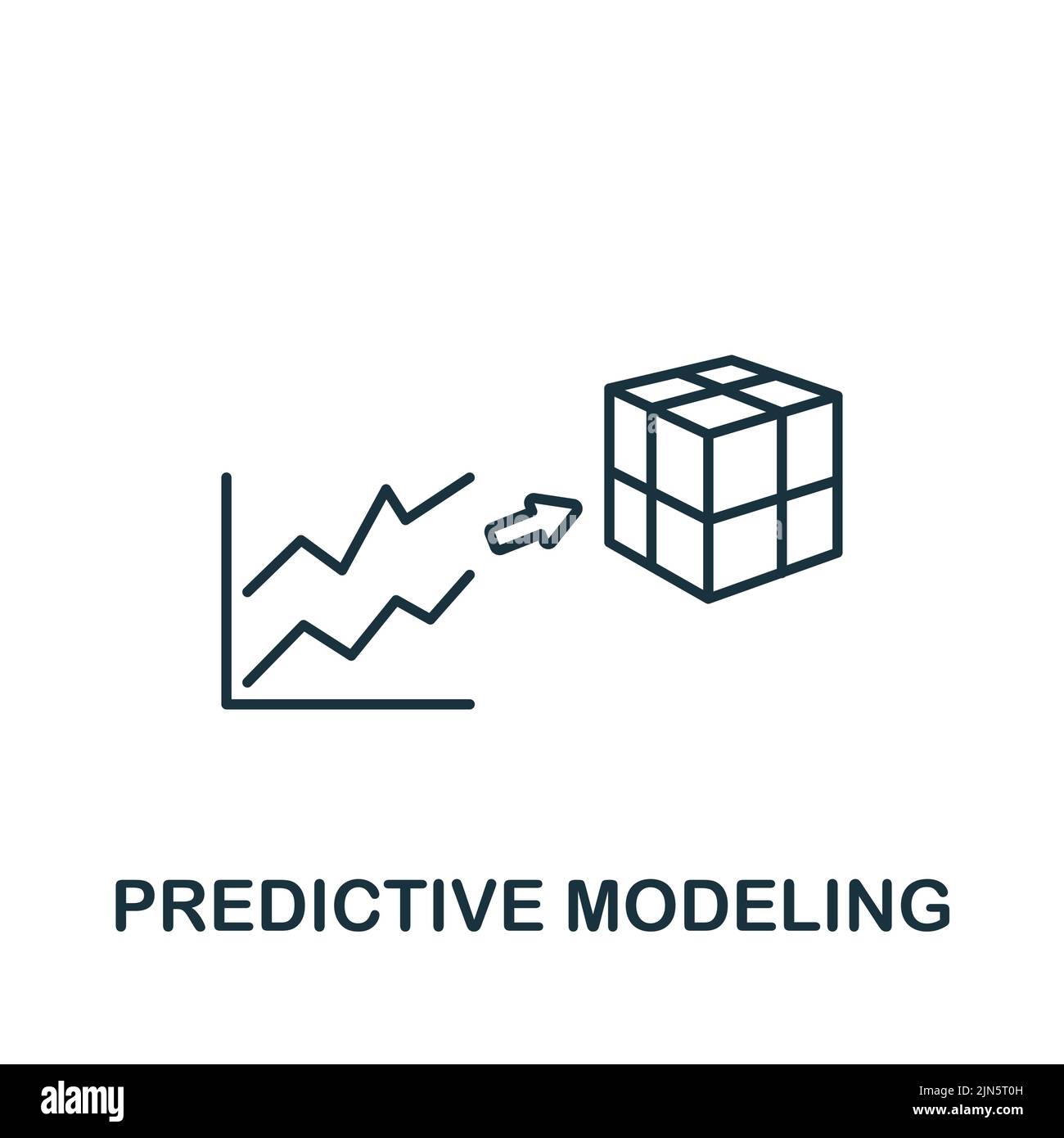 PREDICTIVE MODELING

alamy

Image ID: 2JN5T0H
www.alamy.com