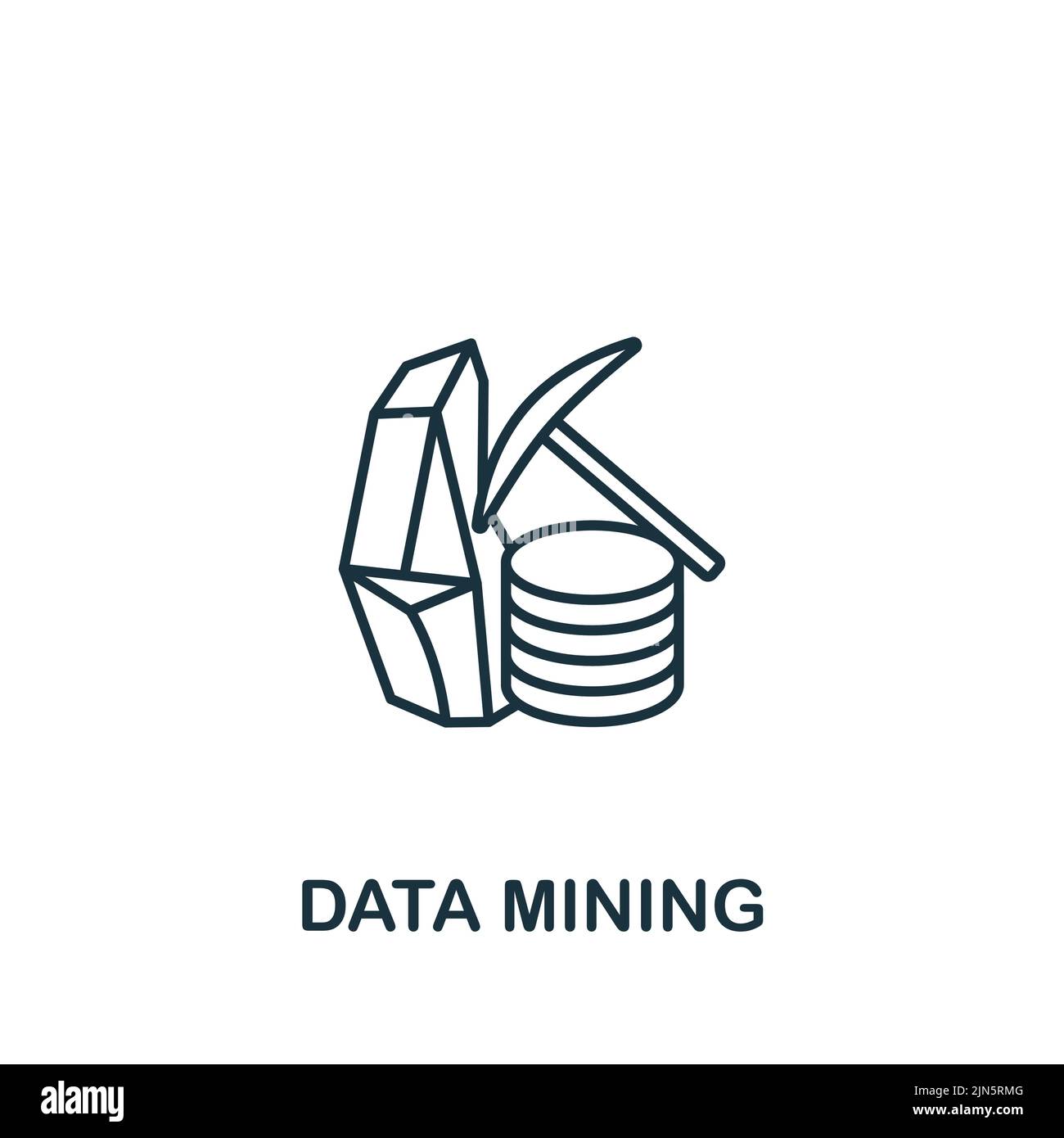 DATA MINING

alamy

Image ID: 2JN5RMG
www.alamy.com