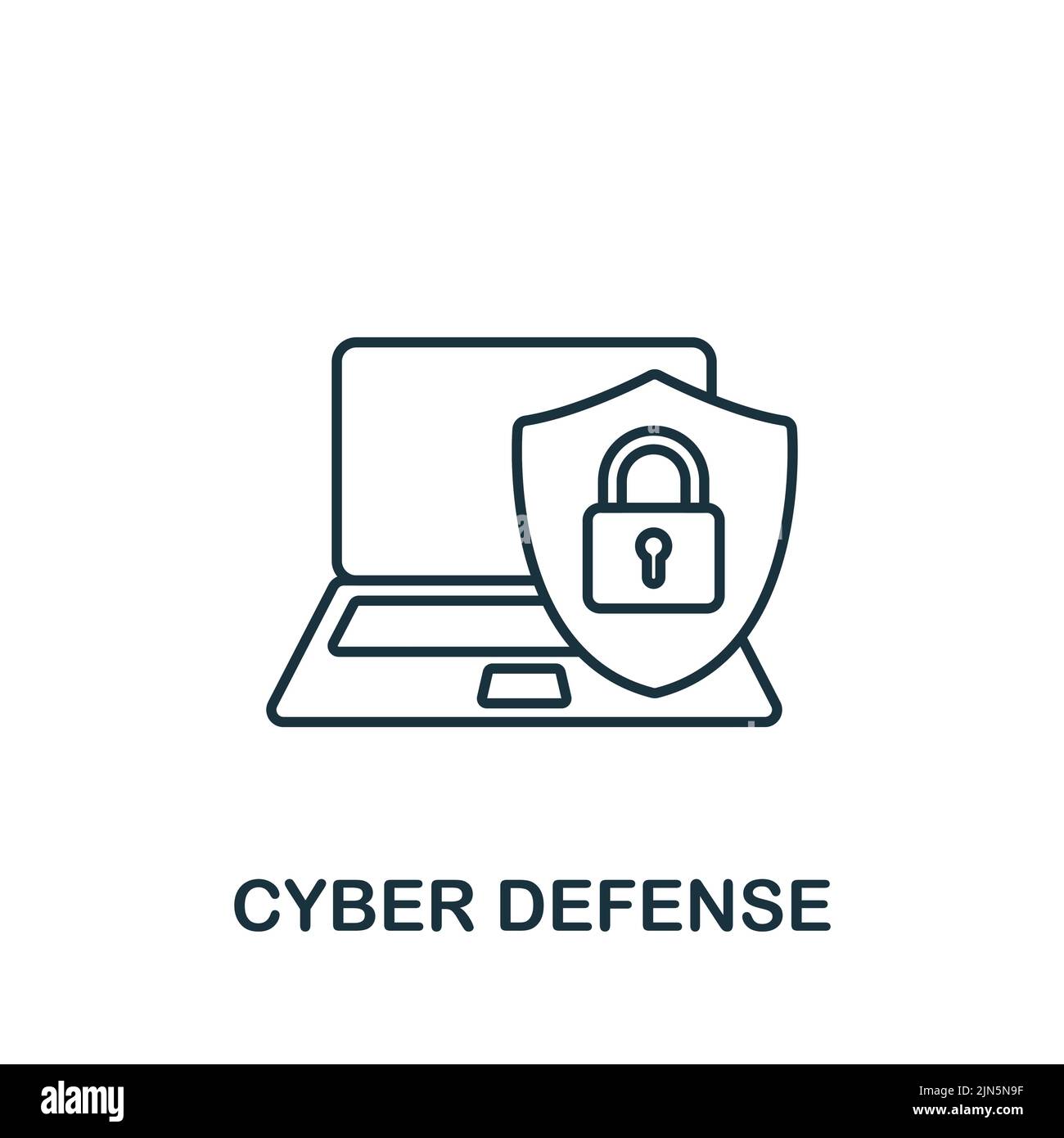 CYBER DEFENSE

alamy

Image ID: 2JN5N9F
www.alamy.com