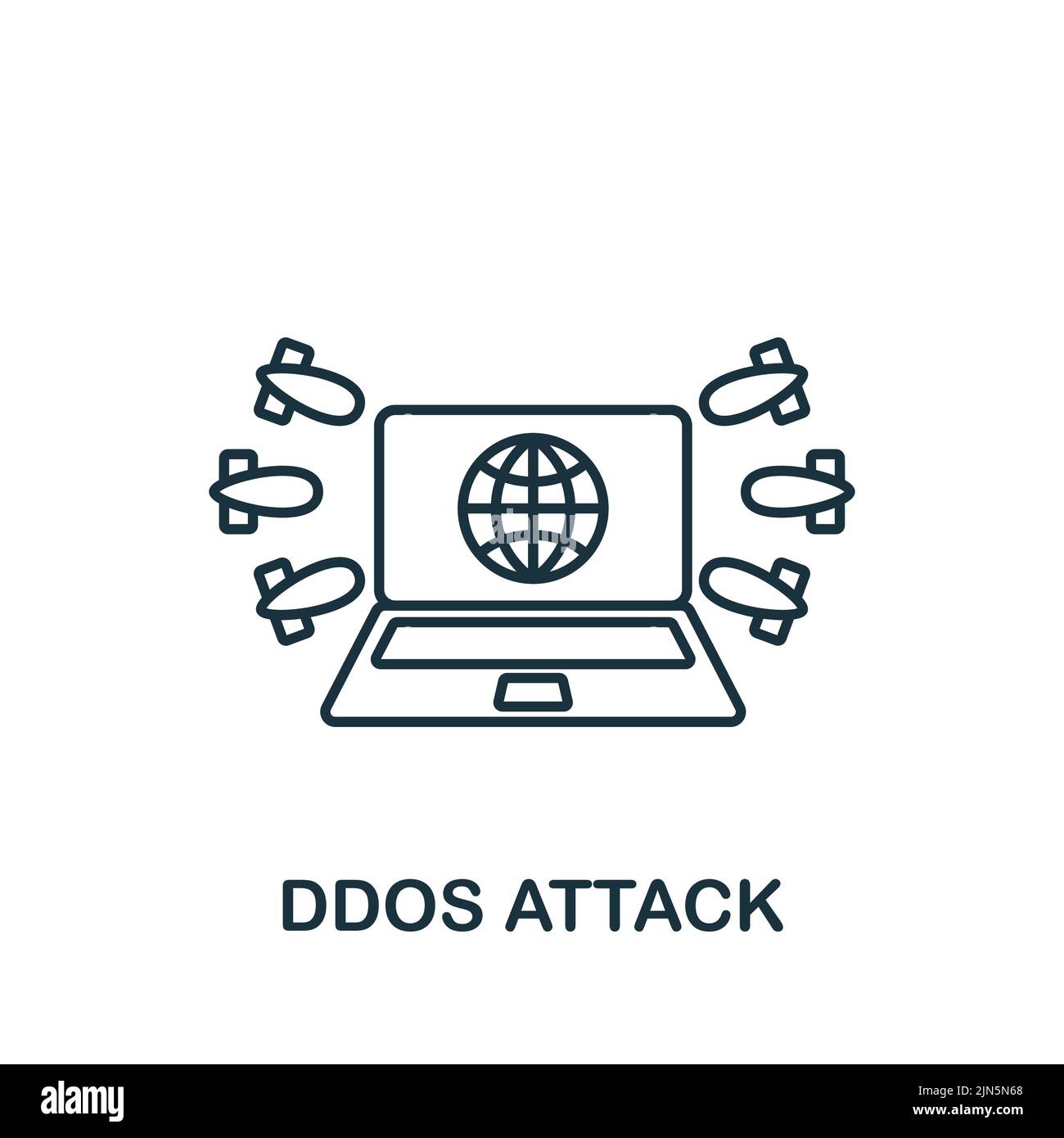 DDOS ATTACK

alamy

Image ID: 2JN5N68
www.alamy.com