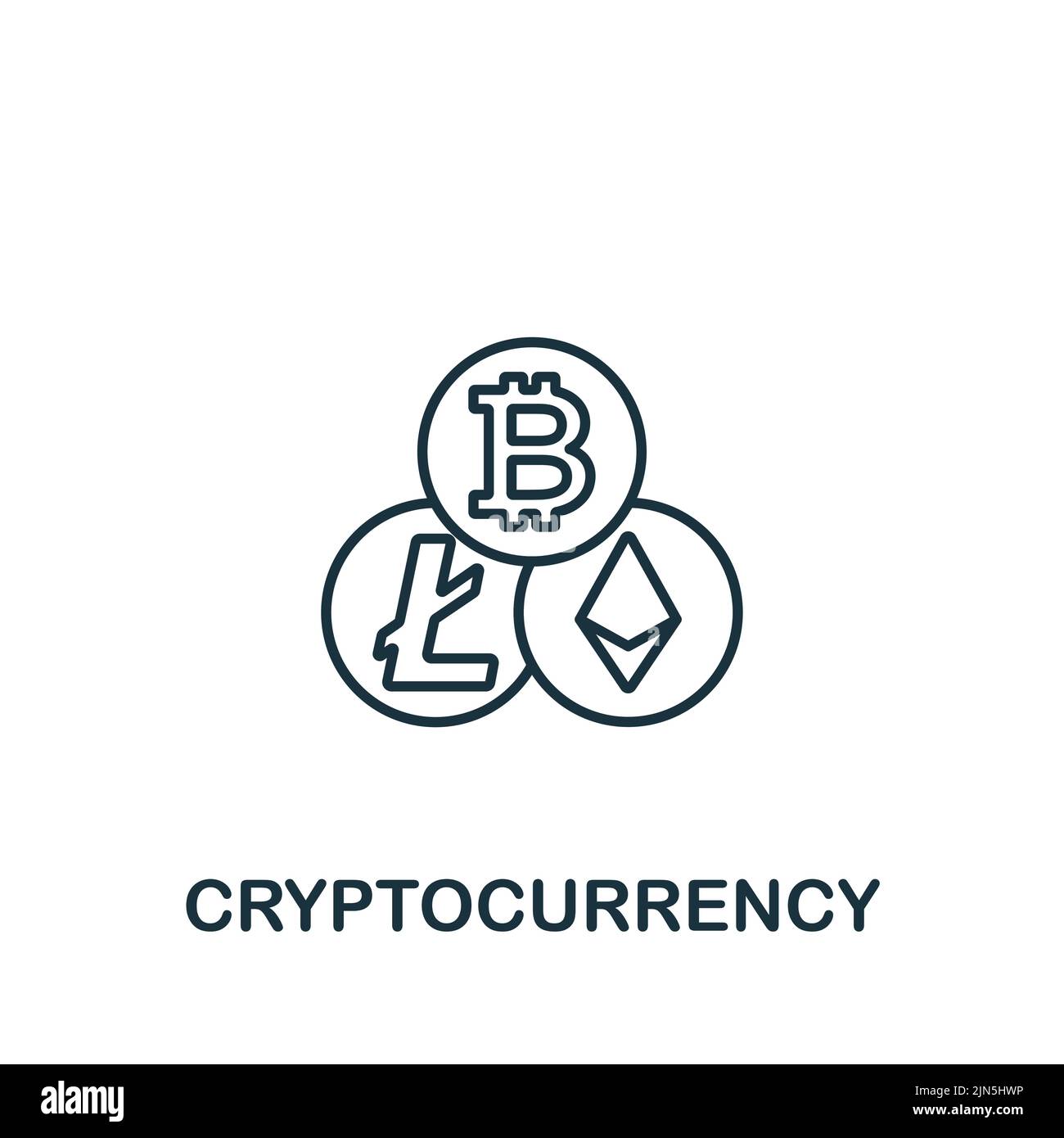 CRYPTOCURRENCY

alamy

Image ID: 2JN5HWP
www.alamy.com