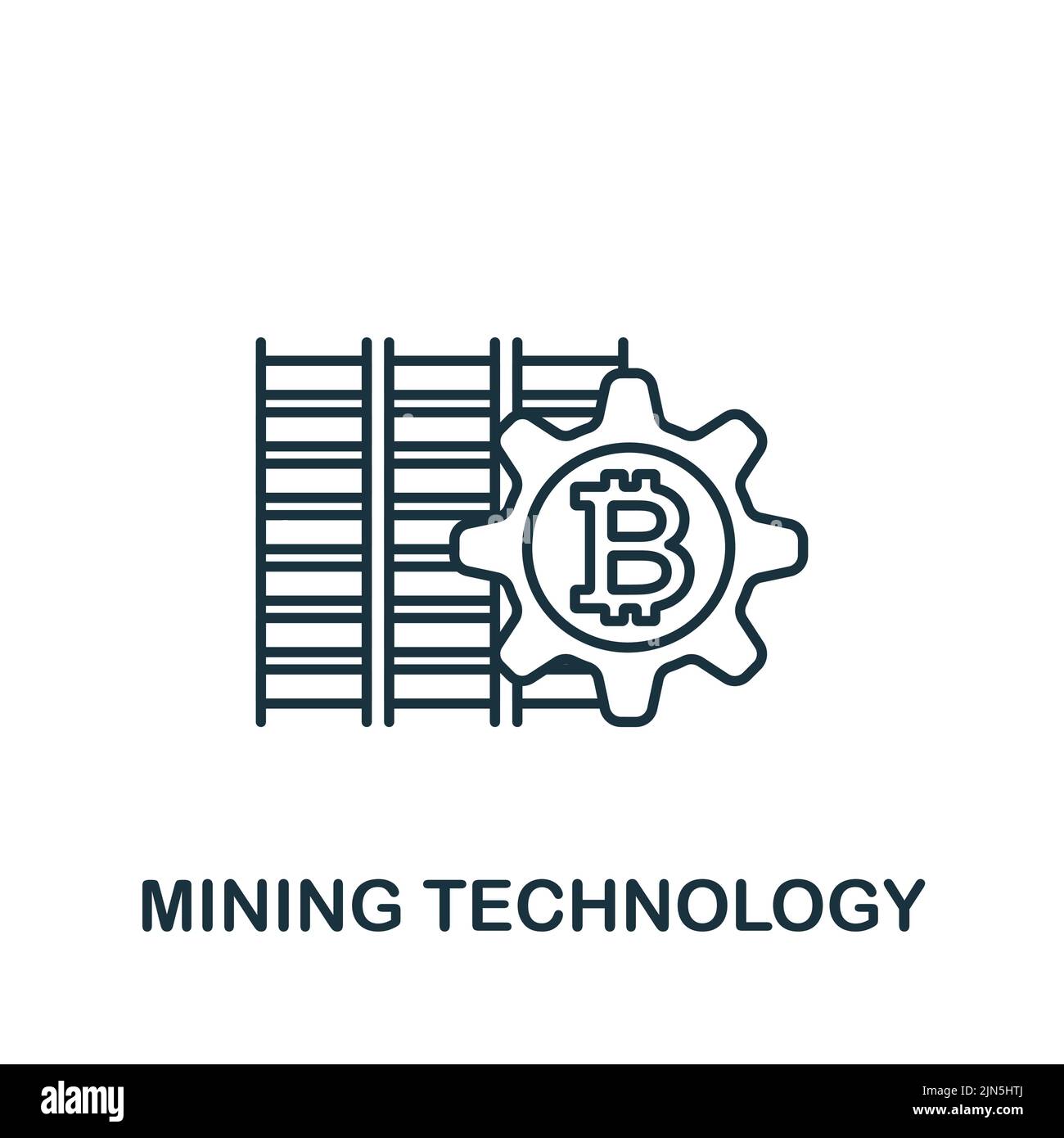 MINING TECHNOLOGY

alamy

Image ID: 2JN5HTJ
www.alamy.com