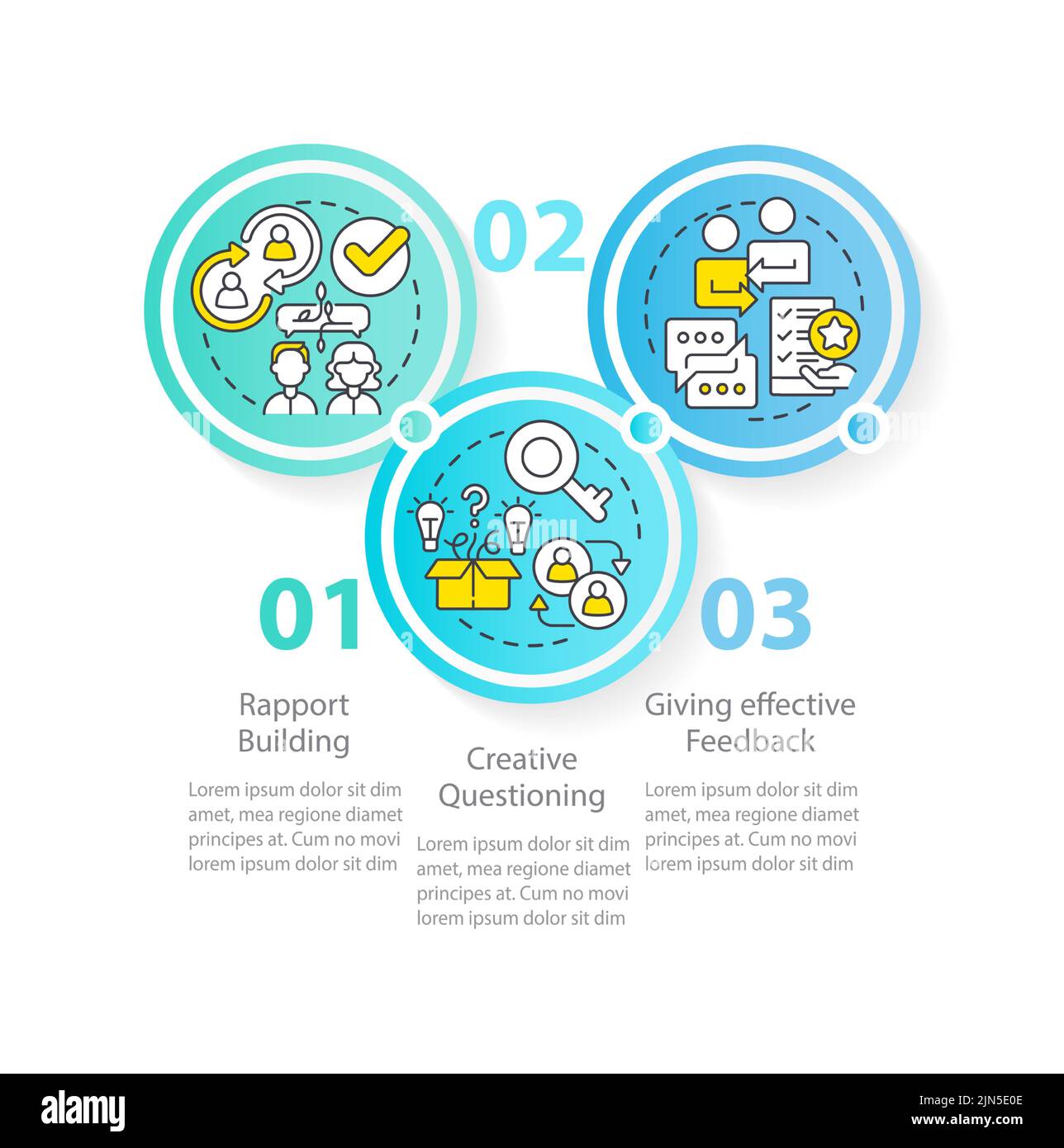 02

01

03

Rapport Building

Lorem ipsum dolor sit dim amet, mea regione diamet principes at. Cum no movi lorem ipsum dolor sit dim

Creative Questioning

Lorem ipsum dolor sit dim amet, mea regione diamet principes at. Cum no movi lorem ipsum dolor sit dim

Giving effective Feedback

Lorem ipsum dolor sit dim amet, mea regione diamet principes at. Cum no movi lorem ipsum dolor sit dim

alamy

Image ID: 2JN5E0E
www.alamy.com